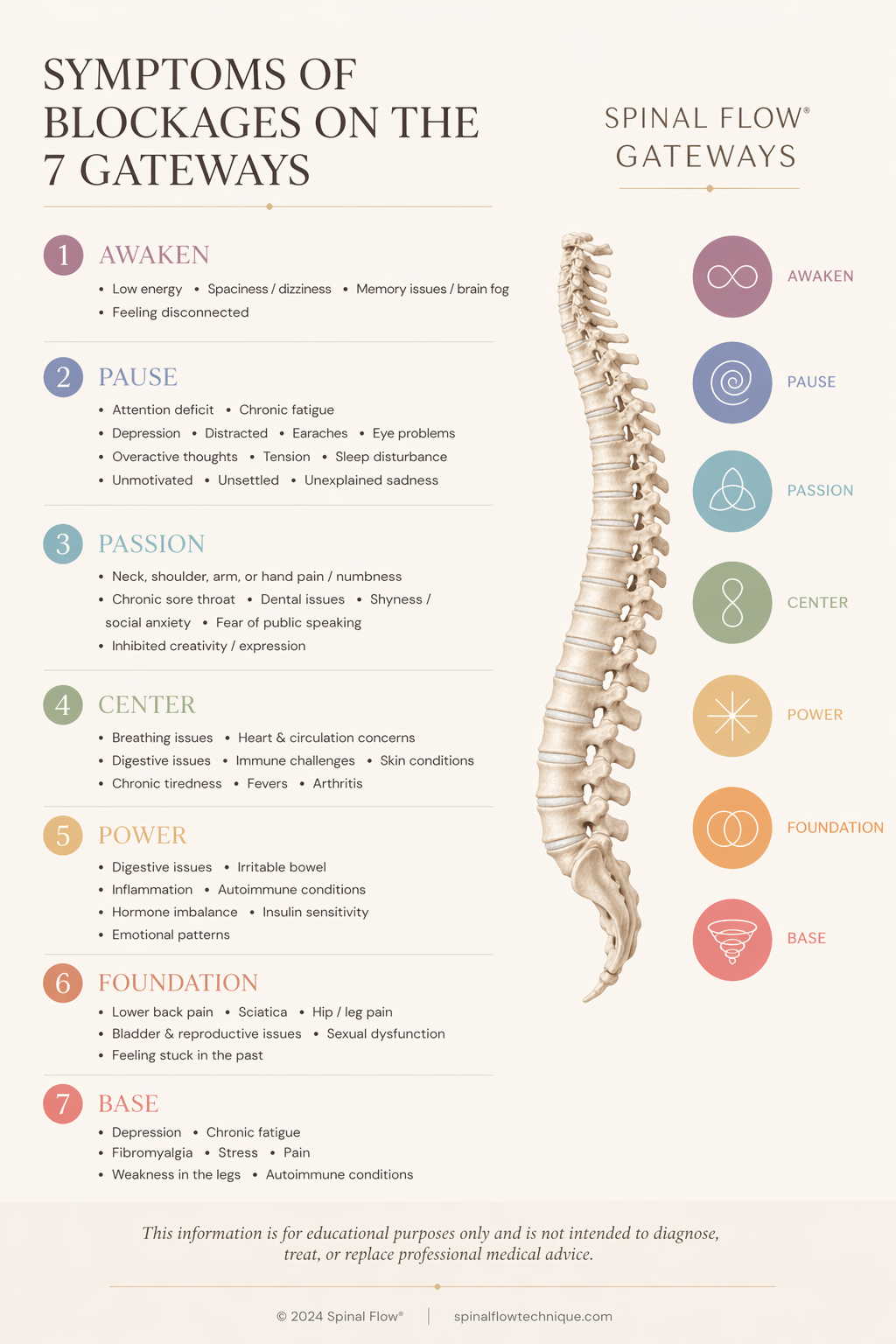 SYMPTOMS OF BLOCKAGES ON THE 7 GATEWAYS

1 AWAKEN
• Low energy • Spaciness / dizziness • Memory issues / brain fog
• Feeling disconnected

2 PAUSE
• Attention deficit • Chronic fatigue
• Depression • Distracted • Earaches • Eye problems
• Overactive thoughts • Tension • Sleep disturbance
• Unmotivated • Unsettled • Unexplained sadness

3 PASSION
• Neck, shoulder, arm, or hand pain / numbness
• Chronic sore throat • Dental issues • Shyness / social anxiety • Fear of public speaking
• Inhibited creativity / expression

4 CENTER
• Breathing issues • Heart & circulation concerns
• Digestive issues • Immune challenges • Skin conditions
• Chronic tiredness • Fevers • Arthritis

5 POWER
• Digestive issues • Irritable bowel
• Inflammation • Autoimmune conditions
• Hormone imbalance • Insulin sensitivity
• Emotional patterns

6 FOUNDATION
• Lower back pain • Sciatica • Hip / leg pain
• Bladder & reproductive issues • Sexual dysfunction
• Feeling stuck in the past

7 BASE
• Depression • Chronic fatigue
• Fibromyalgia • Stress • Pain
• Weakness in the legs • Autoimmune conditions

SPINAL FLOW® GATEWAYS

AWAKEN
PAUSE
PASSION
CENTER
POWER
FOUNDATION
BASE

This information is for educational purposes only and is not intended to diagnose, treat, or replace professional medical advice.

© 2024 Spinal Flow® | spinalflowtechnique.com