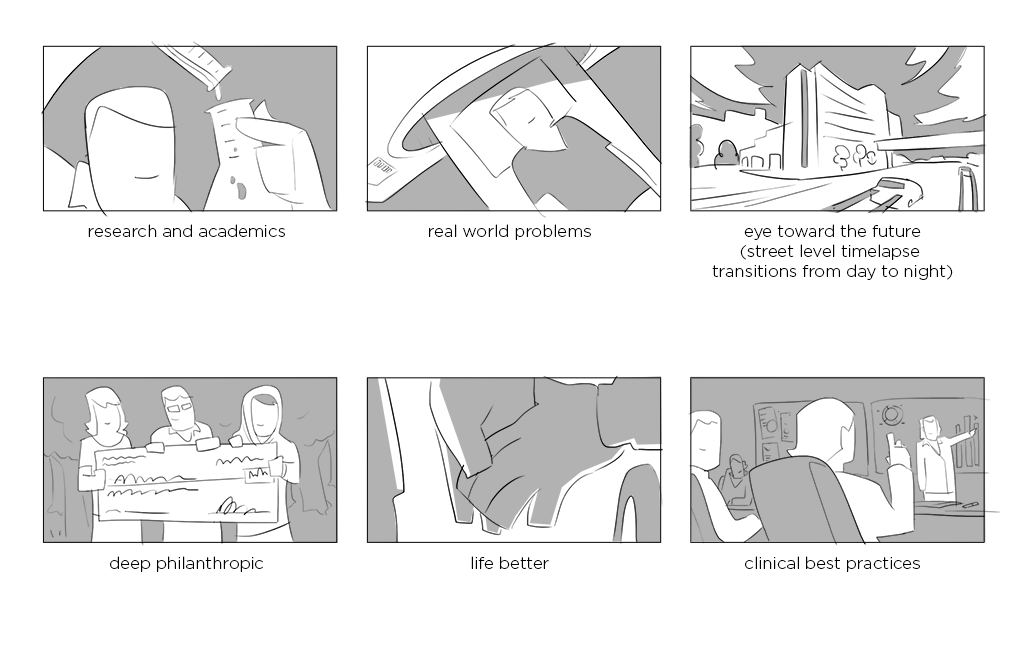 research and academics

real world problems

eye toward the future
(street level timelapse
transitions from day to night)

deep philanthropic

life better

clinical best practices