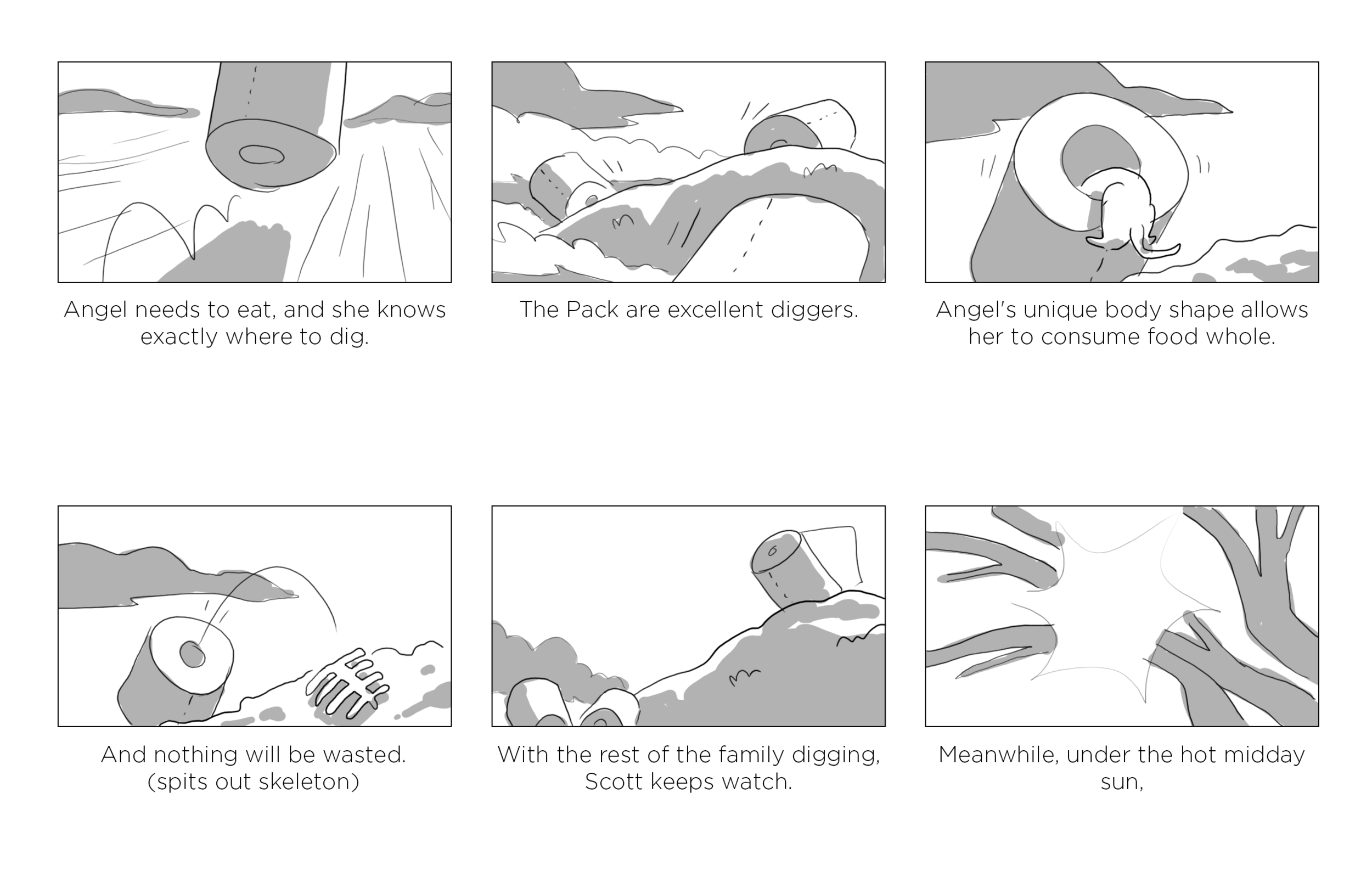 Angel needs to eat, and she knows exactly where to dig.

The Pack are excellent diggers.

Angel's unique body shape allows her to consume food whole.

And nothing will be wasted. (spits out skeleton)

With the rest of the family digging, Scott keeps watch.

Meanwhile, under the hot midday sun,