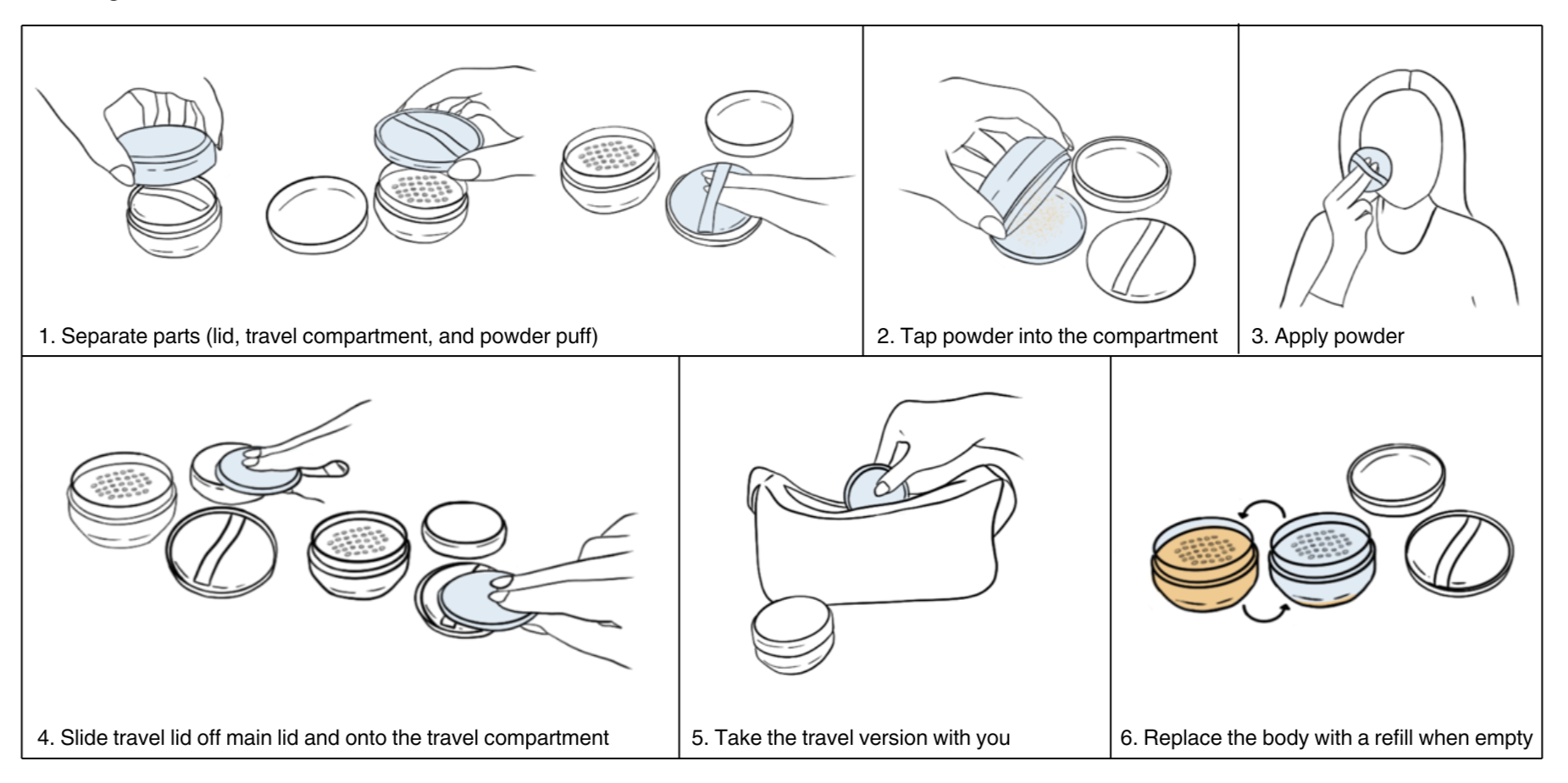 1. Separate parts (lid, travel compartment, and powder puff)

2. Tap powder into the compartment

3. Apply powder

4. Slide travel lid off main lid and onto the travel compartment

5. Take the travel version with you

6. Replace the body with a refill when empty