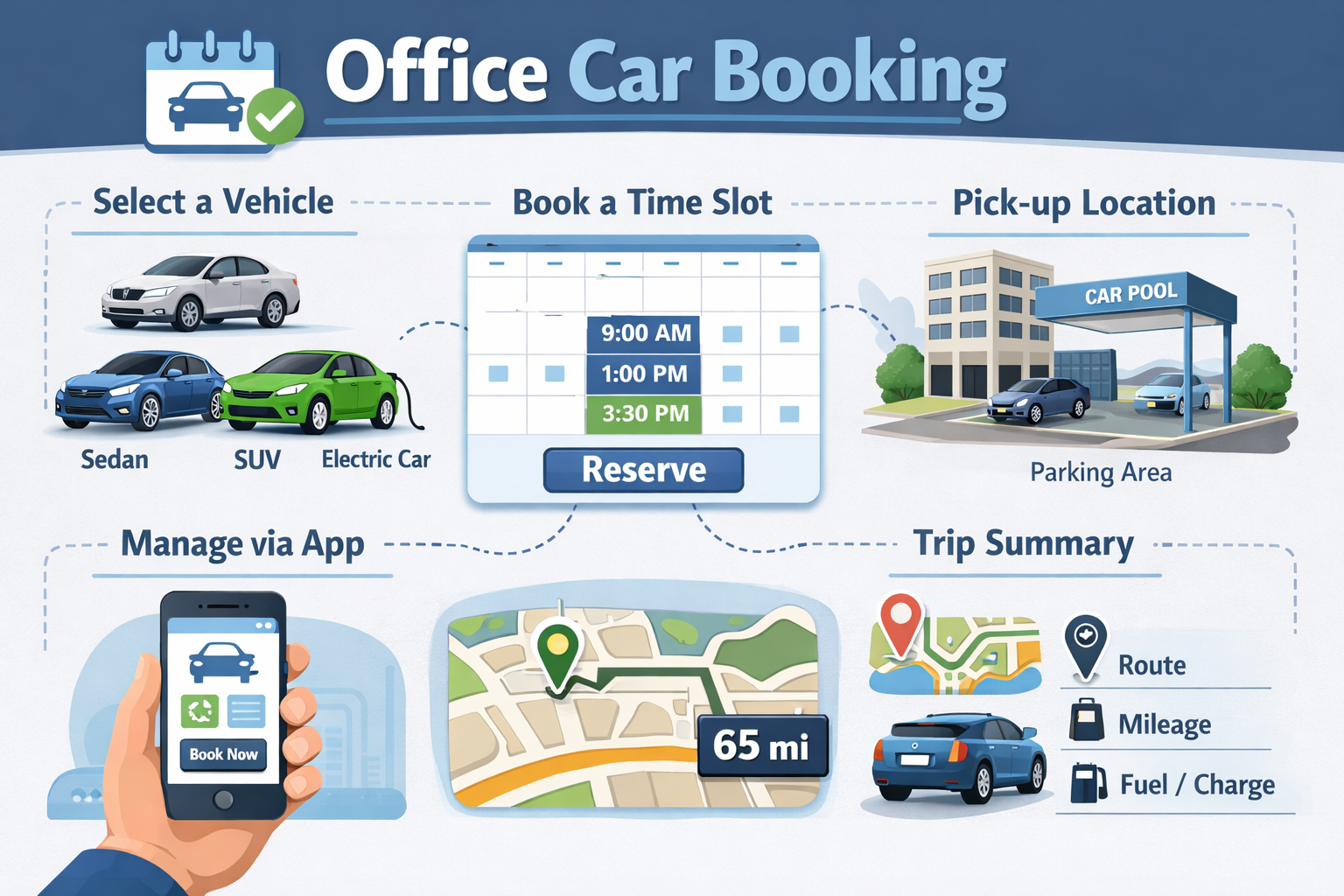 Office Car Booking

Select a Vehicle

Sedan

SUV

Electric Car

Book a Time Slot

9:00 AM

1:00 PM

3:30 PM

Reserve

Pick-up Location

CAR POOL

Parking Area

Manage via App

Book Now

65 mi

Trip Summary

Route

Mileage

Fuel / Charge