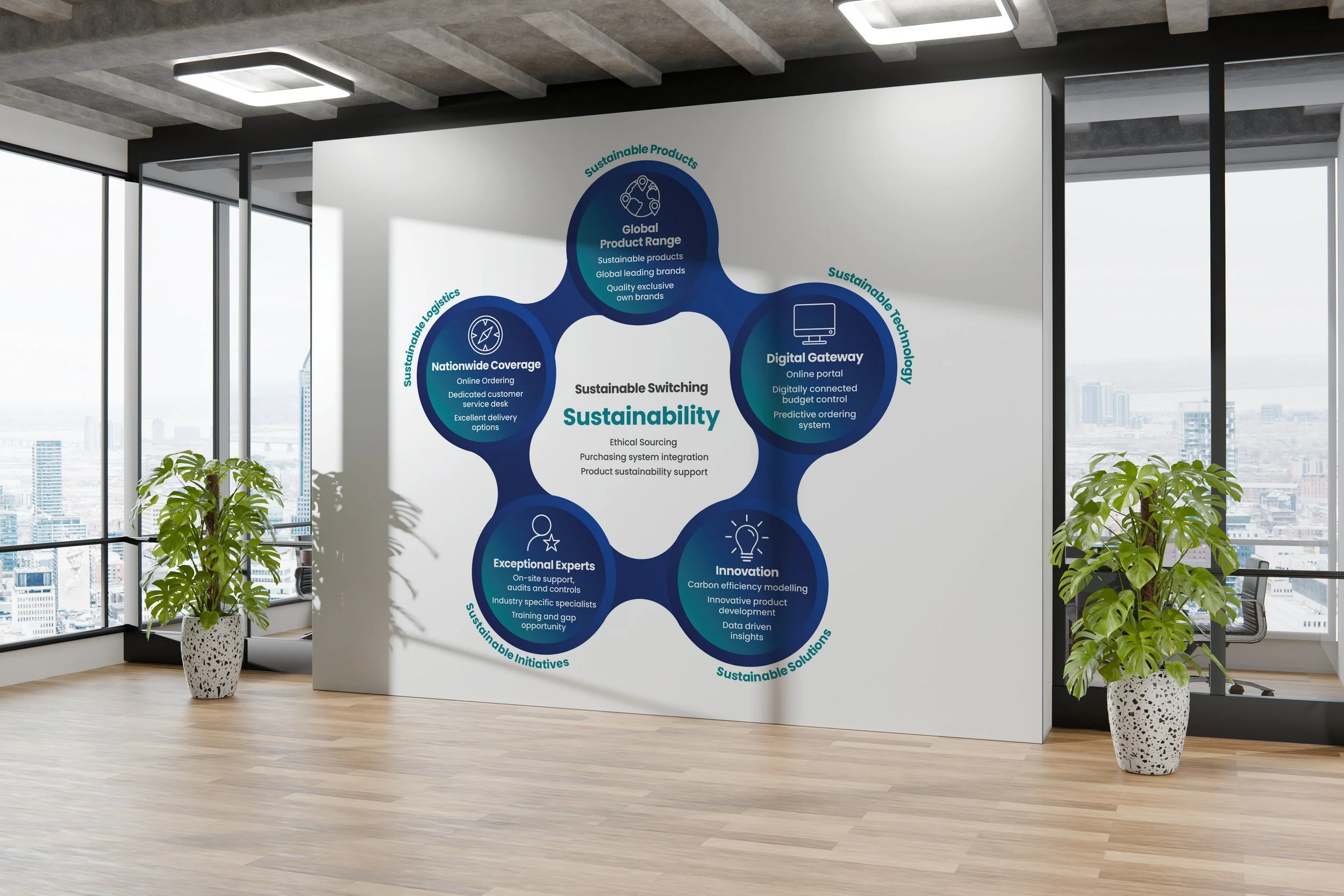 Sustainable Products

Global Product Range
Sustainable products
Global leading brands
Quality exclusive own brands

Sustainable Technology

Digital Gateway
Online portal
Digitally connected budget control
Predictive ordering system

Sustainable Solutions

Innovation
Carbon efficiency modelling
Innovative product development
Data driven insights

Sustainable Initiatives

Exceptional Experts
On-site support, audits and controls
Industry specific specialists
Training and gap opportunity

Sustainable Logistics

Nationwide Coverage
Online Ordering
Dedicated customer service desk
Excellent delivery options

Sustainable Switching
Sustainability
Ethical Sourcing
Purchasing system integration
Product sustainability support