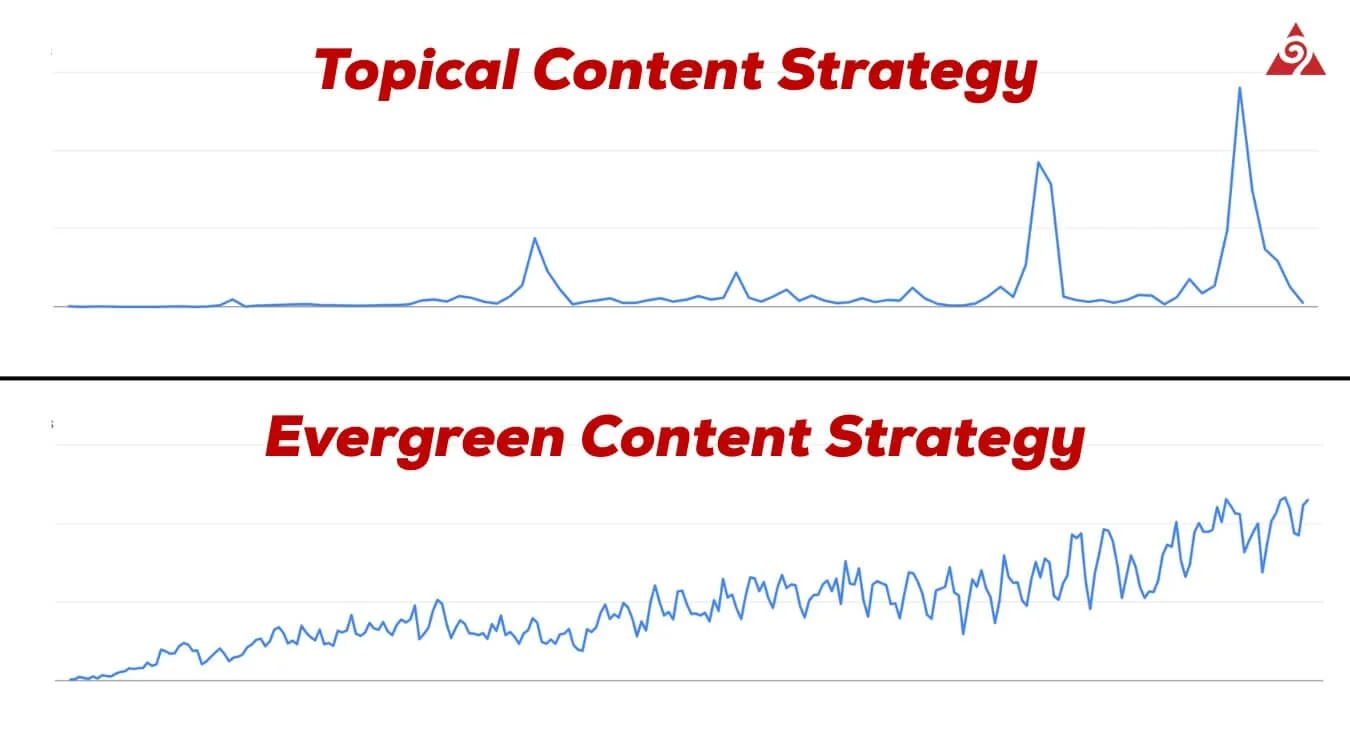 Topical Content Strategy

Evergreen Content Strategy