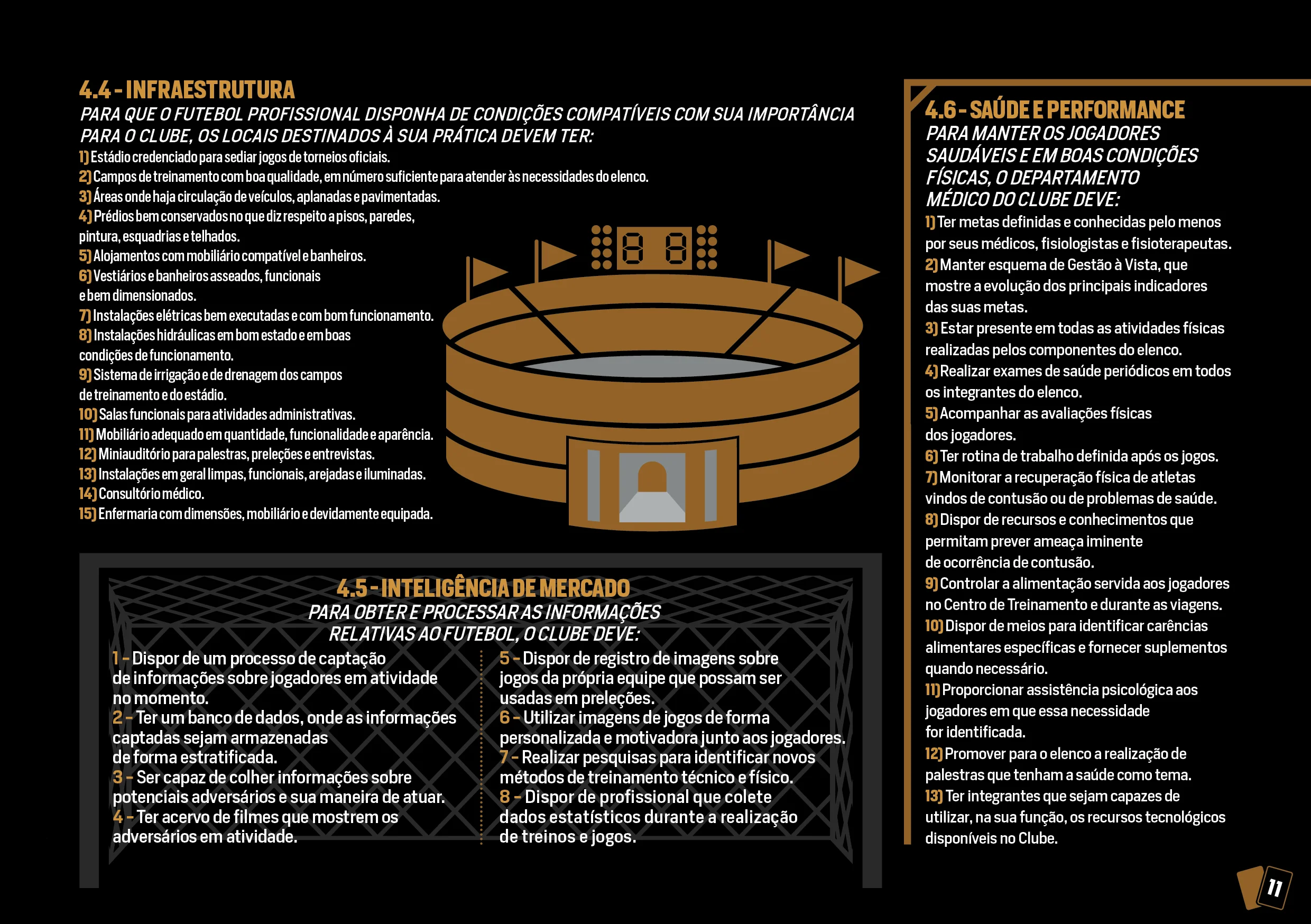 4.4 - INFRAESTRUTURA
PARA QUE O FUTEBOL PROFISSIONAL DISPONHA DE CONDIÇÕES COMPATÍVEIS COM SUA IMPORTÂNCIA PARA O CLUBE, OS LOCAIS DESTINADOS À SUA PRÁTICA DEVEM TER:
1) Estádio credenciado para sediar jogos de torneios oficiais.
2) Campos de treinamento com boa qualidade, em número suficiente para atender às necessidades do elenco.
3) Áreas onde haja circulação de veículos, aplanadas e pavimentadas.
4) Prédios bem conservados no que diz respeito a pisos, paredes, pintura, esquadrias e telhados.
5) Alojamentos com mobiliário compatível e banheiros.
6) Vestiários e banheiros asseados, funcionais e bem dimensionados.
7) Instalações elétricas bem executadas e com bom funcionamento.
8) Instalações hidráulicas em bom estado e em boas condições de funcionamento.
9) Sistema de irrigação e de drenagem dos campos de treinamento e do estádio.
10) Salas funcionais para atividades administrativas.
11) Mobiliário adequado em quantidade, funcionalidade e aparência.
12) Miniauditório para palestras, preleções e entrevistas.
13) Instalações em geral limpas, funcionais, arejadas e iluminadas.
14) Consultório médico.
15) Enfermaria com dimensões, mobiliário e devidamente equipada.

4.5 - INTELIGÊNCIA DE MERCADO
PARA OBTER E PROCESSAR AS INFORMAÇÕES RELATIVAS AO FUTEBOL, O CLUBE DEVE:
1 - Dispor de um processo de captação de informações sobre jogadores em atividade no momento.
2 - Ter um banco de dados, onde as informações captadas sejam armazenadas de forma estratificada.
3 - Ser capaz de colher informações sobre potenciais adversários e sua maneira de atuar.
4 - Ter acervo de filmes que mostrem os adversários em atividade.
5 - Dispor de registro de imagens sobre jogos da própria equipe que possam ser usadas em preleções.
6 - Utilizar imagens de jogos de forma personalizada e motivadora junto aos jogadores.
7 - Realizar pesquisas para identificar novos métodos de treinamento técnico e físico.
8 - Dispor de profissional que colete dados estatísticos durante a realização de treinos e jogos.

4.6 - SAÚDE E PERFORMANCE
PARA MANTER OS JOGADORES SAUDÁVEIS E EM BOAS CONDIÇÕES FÍSICAS, O DEPARTAMENTO MÉDICO DO CLUBE DEVE:
1) Ter metas definidas e conhecidas pelo menos por seus médicos, fisiologistas e fisioterapeutas.
2) Manter esquema de Gestão à Vista, que mostre a evolução dos principais indicadores das suas metas.
3) Estar presente em todas as atividades físicas realizadas pelos componentes do elenco.
4) Realizar exames de saúde periódicos em todos os integrantes do elenco.
5) Acompanhar as avaliações físicas dos jogadores.
6) Ter rotina de trabalho definida após os jogos.
7) Monitorar a recuperação física de atletas vindos de contusão ou de problemas de saúde.
8) Dispor de recursos e conhecimentos que permitam prever ameaça iminente de ocorrência de contusão.
9) Controlar a alimentação servida aos jogadores no Centro de Treinamento e durante as viagens.
10) Dispor de meios para identificar carências alimentares específicas e fornecer suplementos quando necessário.
11) Proporcionar assistência psicológica aos jogadores em que essa necessidade for identificada.
12) Promover para o elenco a realização de palestras que tenham a saúde como tema.
13) Ter integrantes que sejam capazes de utilizar, na sua função, os recursos tecnológicos disponíveis no Clube.

11