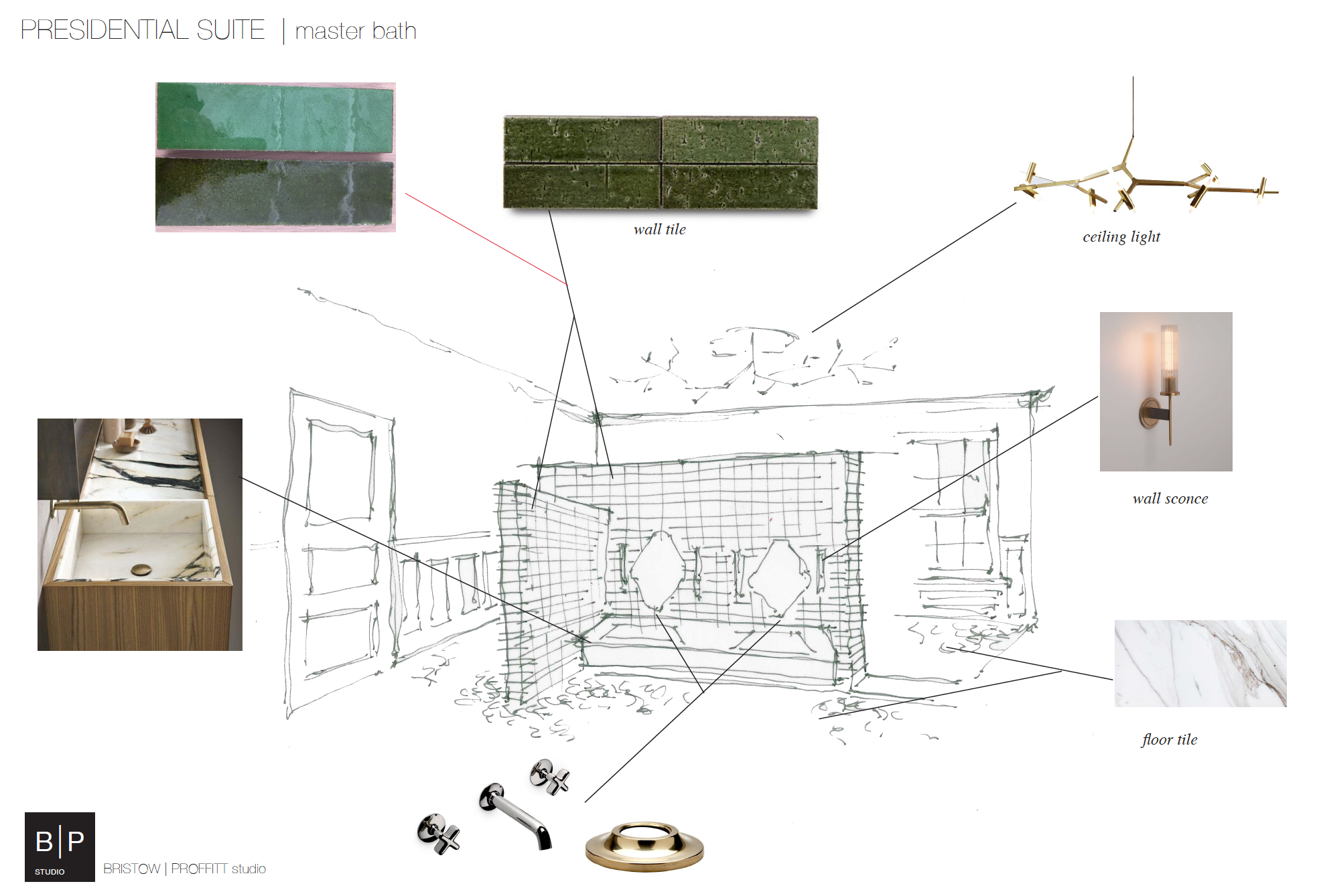 PRESIDENTIAL SUITE | master bath

wall tile

ceiling light

wall sconce

floor tile

B|P
STUDIO

BRISTOW | PROFFITT studio