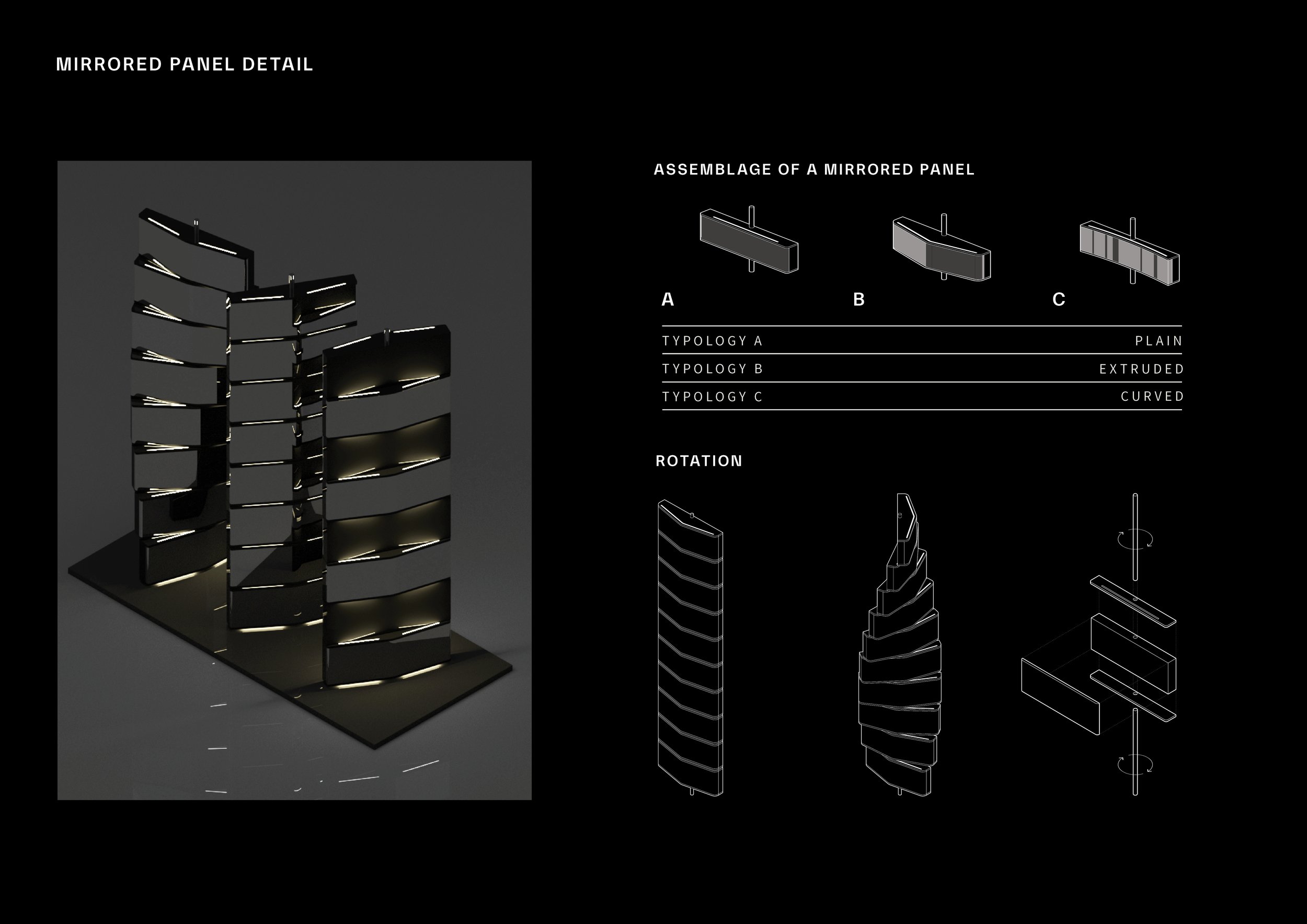 MIRRORED PANEL DETAIL

ASSEMBLAGE OF A MIRRORED PANEL

A

B

C

| TYPOLOGY A | PLAIN |
|---|---|
| TYPOLOGY B | EXTRUDED |
| TYPOLOGY C | CURVED |

ROTATION