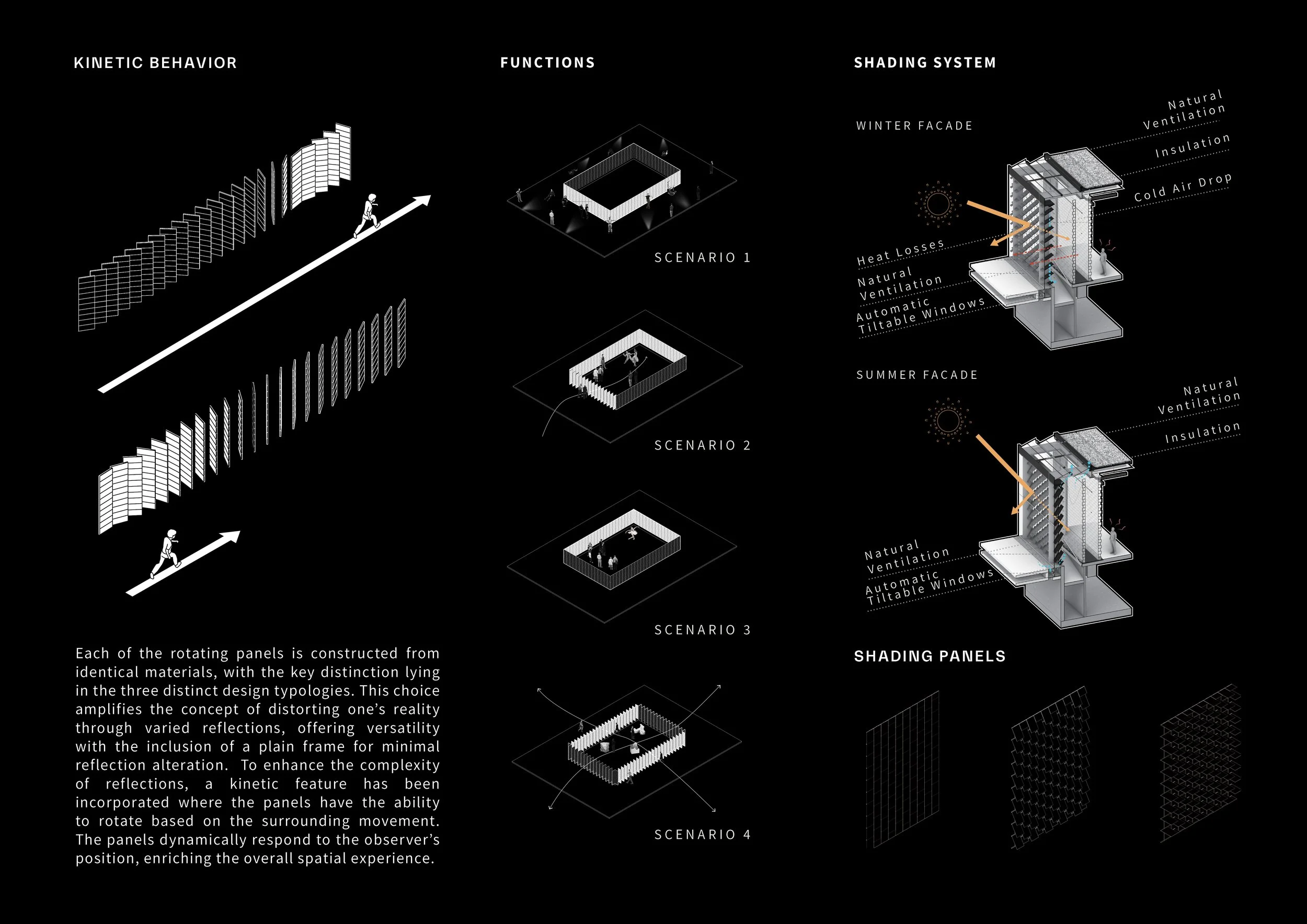 KINETIC BEHAVIOR

Each of the rotating panels is constructed from identical materials, with the key distinction lying in the three distinct design typologies. This choice amplifies the concept of distorting one's reality through varied reflections, offering versatility with the inclusion of a plain frame for minimal reflection alteration. To enhance the complexity of reflections, a kinetic feature has been incorporated where the panels have the ability to rotate based on the surrounding movement. The panels dynamically respond to the observer's position, enriching the overall spatial experience.

FUNCTIONS

SCENARIO 1

SCENARIO 2

SCENARIO 3

SCENARIO 4

SHADING SYSTEM

WINTER FACADE

Natural Ventilation

Insulation

Cold Air Drop

Heat Losses

Natural Ventilation

Automatic Tiltable Windows

SUMMER FACADE

Natural Ventilation

Insulation

Natural Ventilation

Automatic Tiltable Windows

SHADING PANELS