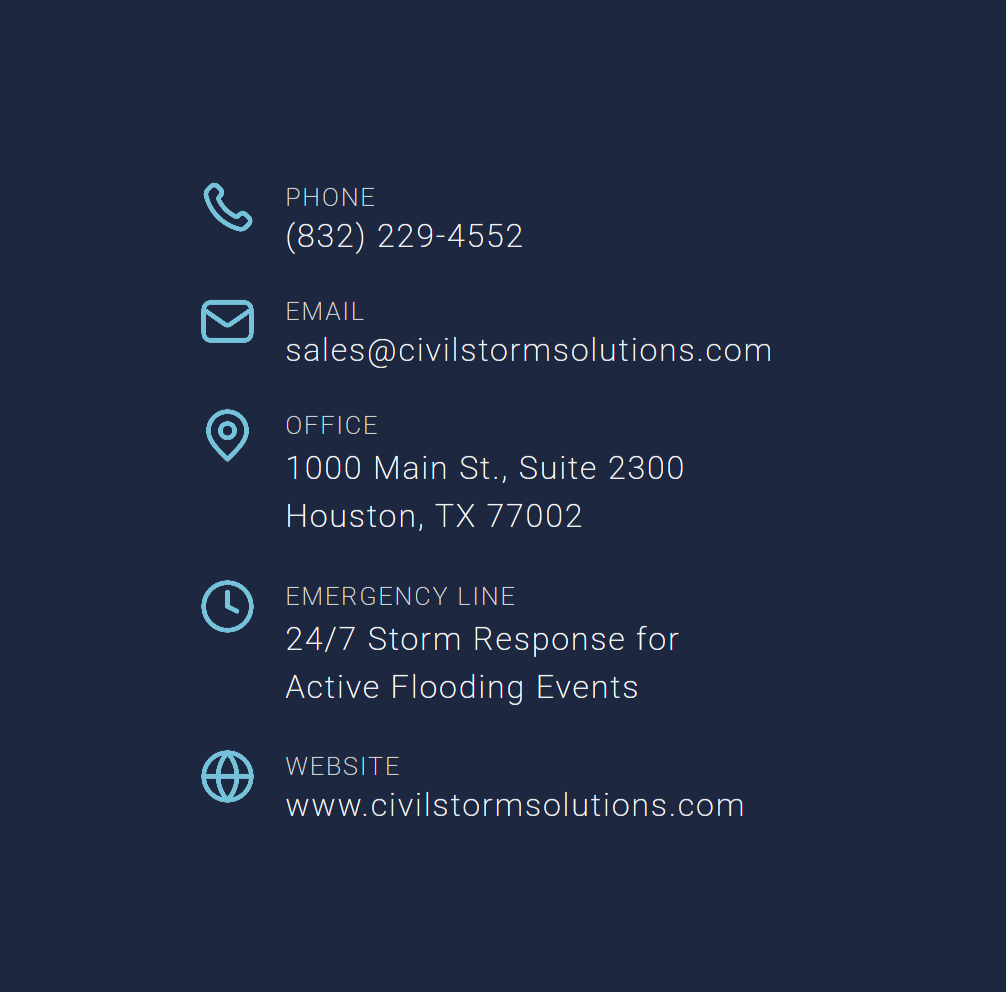 PHONE
(832) 229-4552

EMAIL
sales@civilstormsolutions.com

OFFICE
1000 Main St., Suite 2300
Houston, TX 77002

EMERGENCY LINE
24/7 Storm Response for Active Flooding Events

WEBSITE
www.civilstormsolutions.com