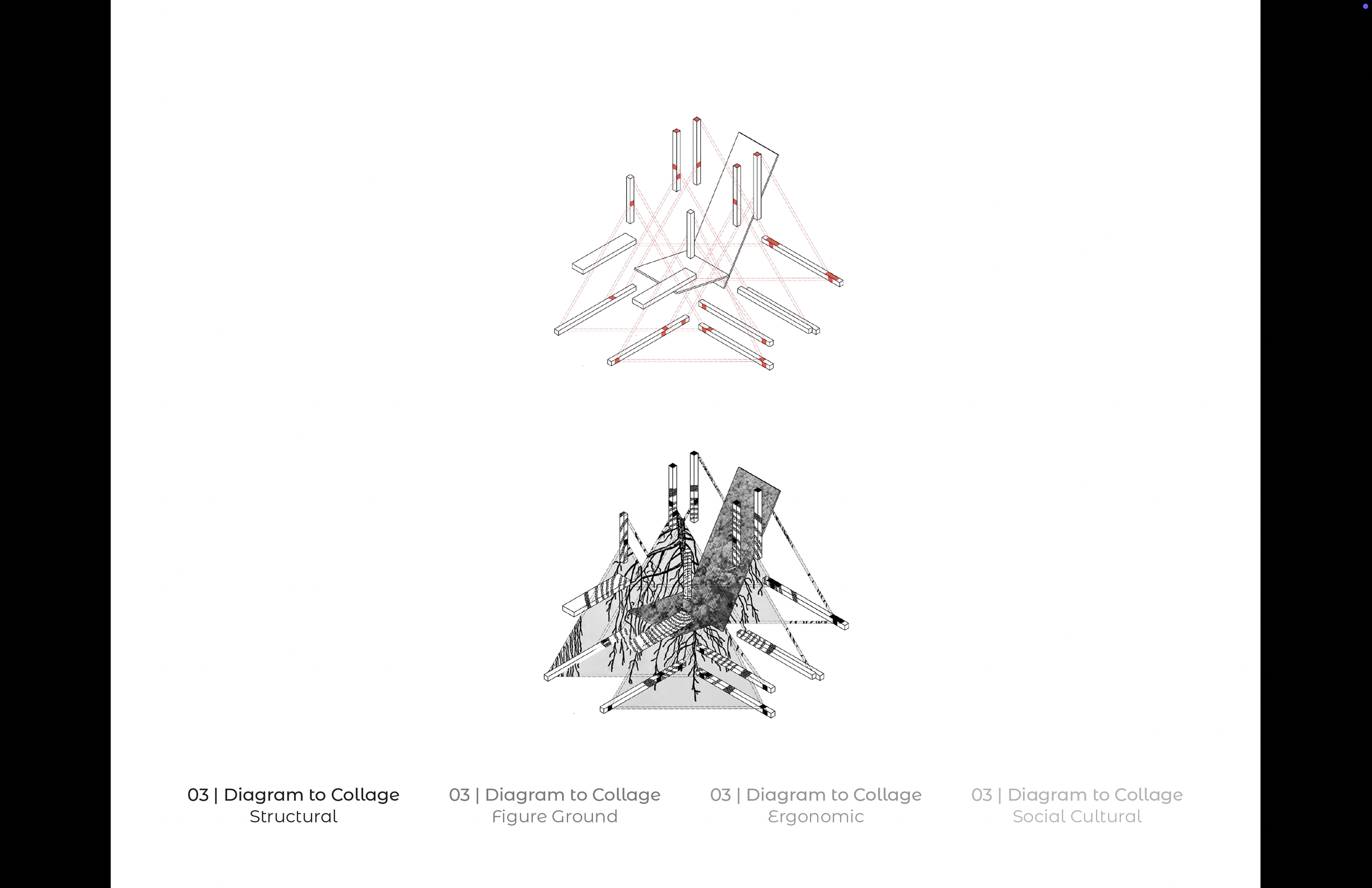 03 | Diagram to Collage
Structural

03 | Diagram to Collage
Figure Ground

03 | Diagram to Collage
Ergonomic

03 | Diagram to Collage
Social Cultural