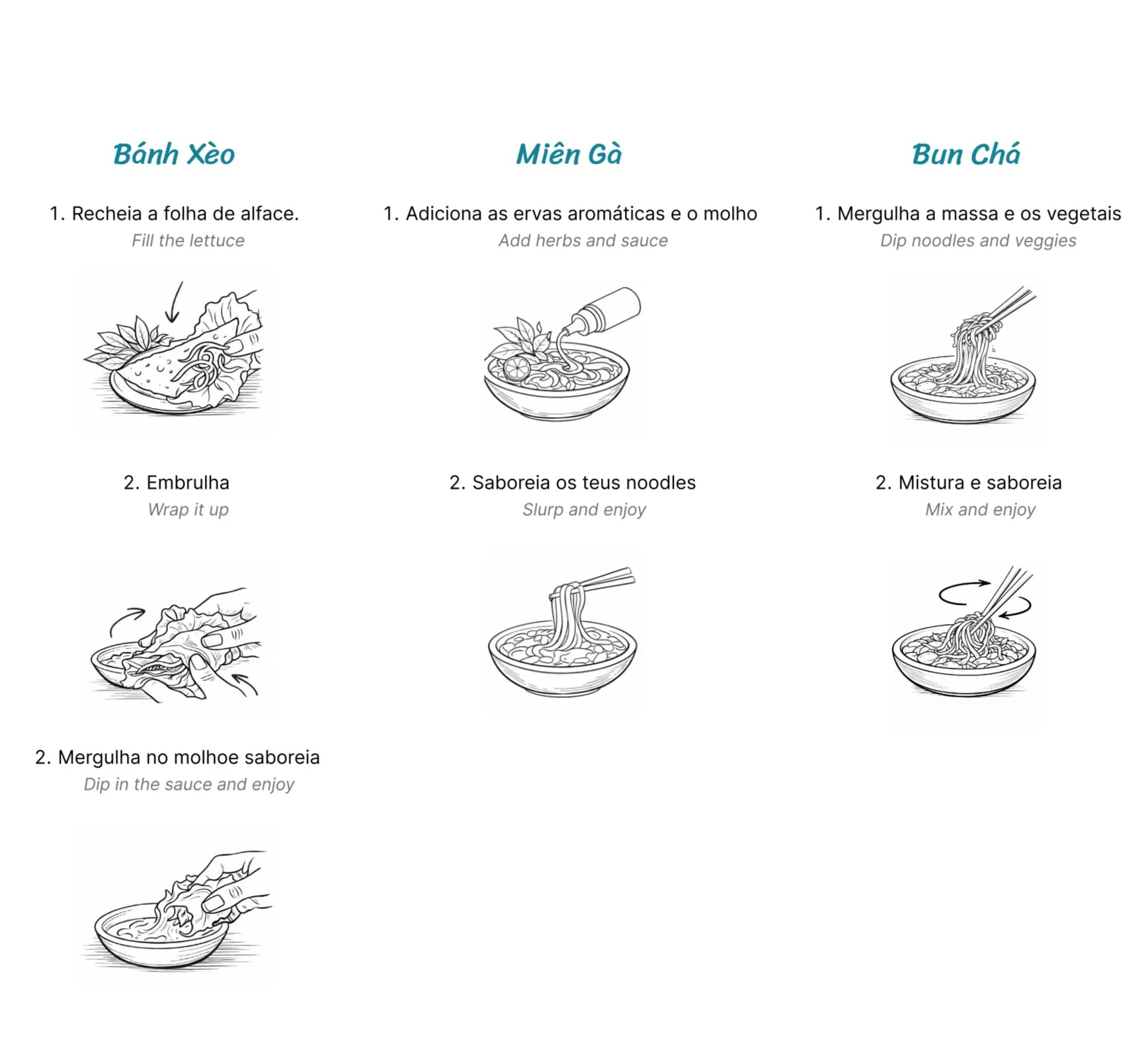 Bánh Xèo

1. Recheia a folha de alface.
Fill the lettuce

2. Embrulha
Wrap it up

2. Mergulha no molhoe saboreia
Dip in the sauce and enjoy

Miên Gà

1. Adiciona as ervas aromáticas e o molho
Add herbs and sauce

2. Saboreia os teus noodles
Slurp and enjoy

Bun Chá

1. Mergulha a massa e os vegetais
Dip noodles and veggies

2. Mistura e saboreia
Mix and enjoy