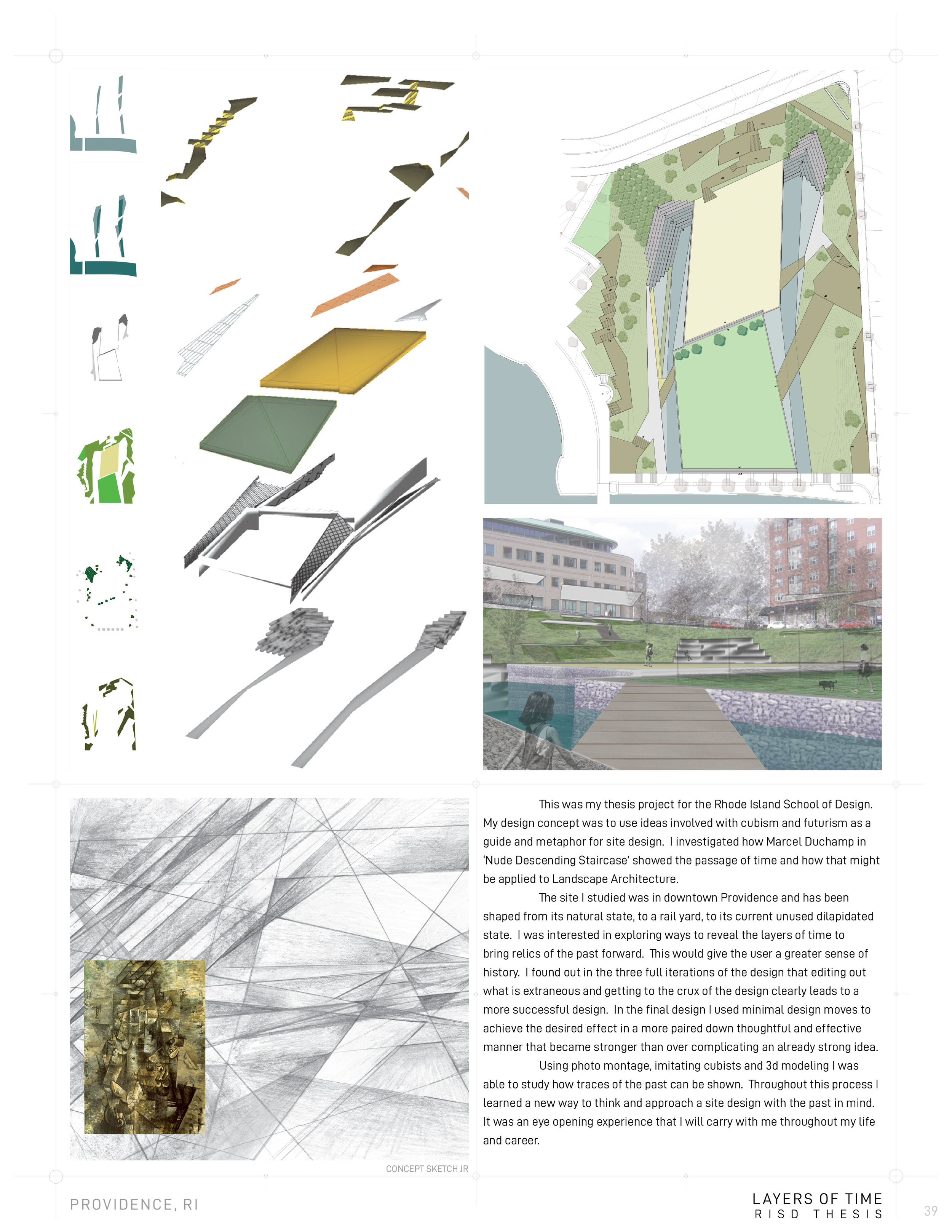 This was my thesis project for the Rhode Island School of Design. My design concept was to use ideas involved with cubism and futurism as a guide and metaphor for site design. I investigated how Marcel Duchamp in 'Nude Descending Staircase' showed the passage of time and how that might be applied to Landscape Architecture.

The site I studied was in downtown Providence and has been shaped from its natural state, to a rail yard, to its current unused dilapidated state. I was interested in exploring ways to reveal the layers of time to bring relics of the past forward. This would give the user a greater sense of history. I found out in the three full iterations of the design that editing out what is extraneous and getting to the crux of the design clearly leads to a more successful design. In the final design I used minimal design moves to achieve the desired effect in a more paired down thoughtful and effective manner that became stronger than over complicating an already strong idea.

Using photo montage, imitating cubists and 3d modeling I was able to study how traces of the past can be shown. Throughout this process I learned a new way to think and approach a site design with the past in mind. It was an eye opening experience that I will carry with me throughout my life and career.

CONCEPT SKETCH JR

PROVIDENCE, RI

LAYERS OF TIME
RISD THESIS

39