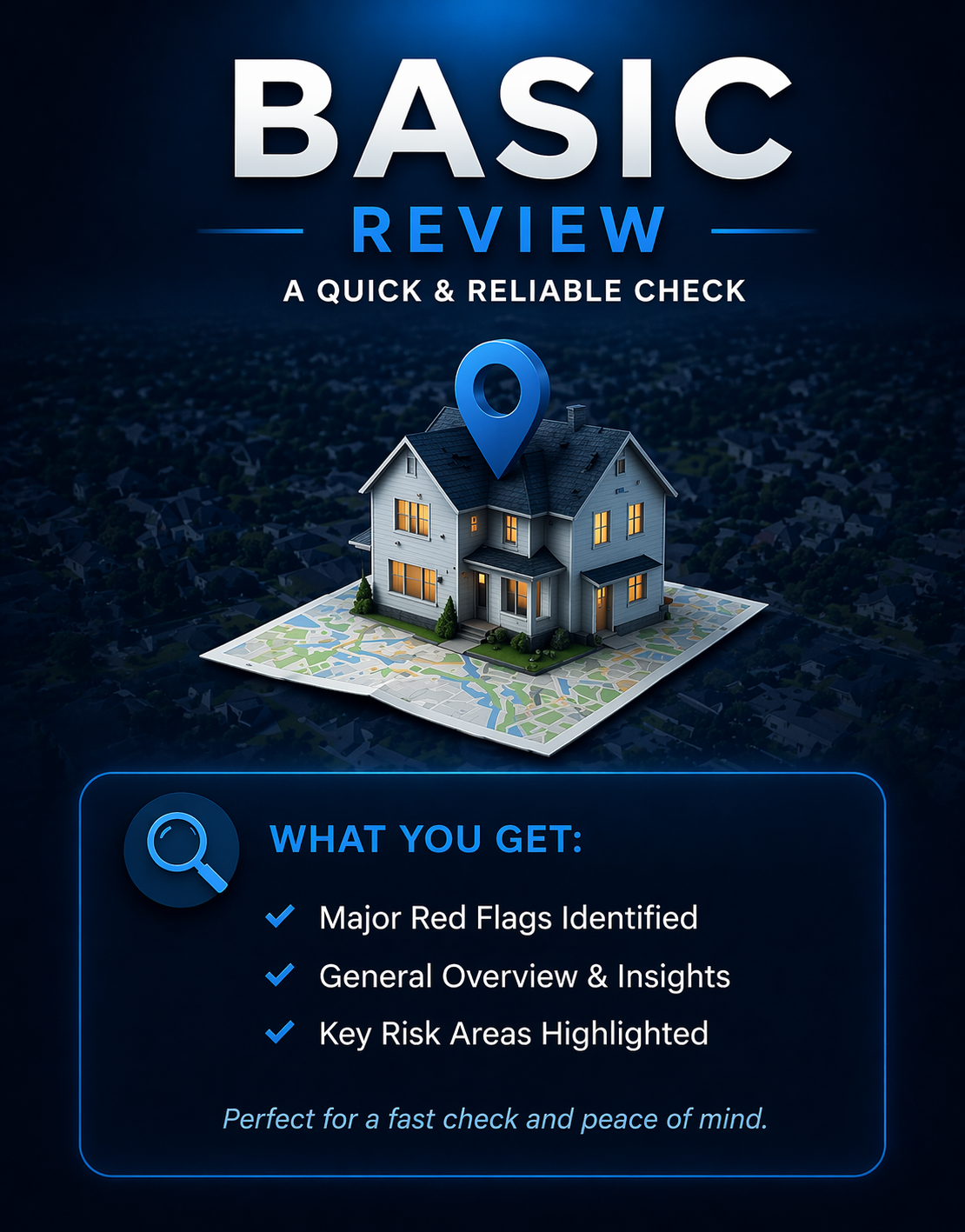 BASIC
REVIEW
A QUICK & RELIABLE CHECK

WHAT YOU GET:

Major Red Flags Identified

General Overview & Insights

Key Risk Areas Highlighted

Perfect for a fast check and peace of mind.