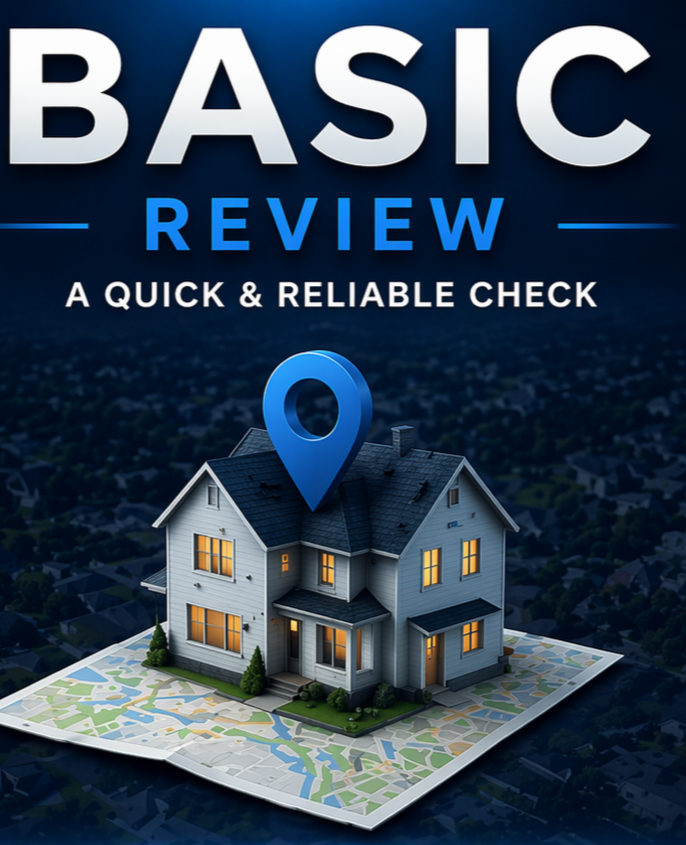 BASIC
REVIEW
A QUICK & RELIABLE CHECK