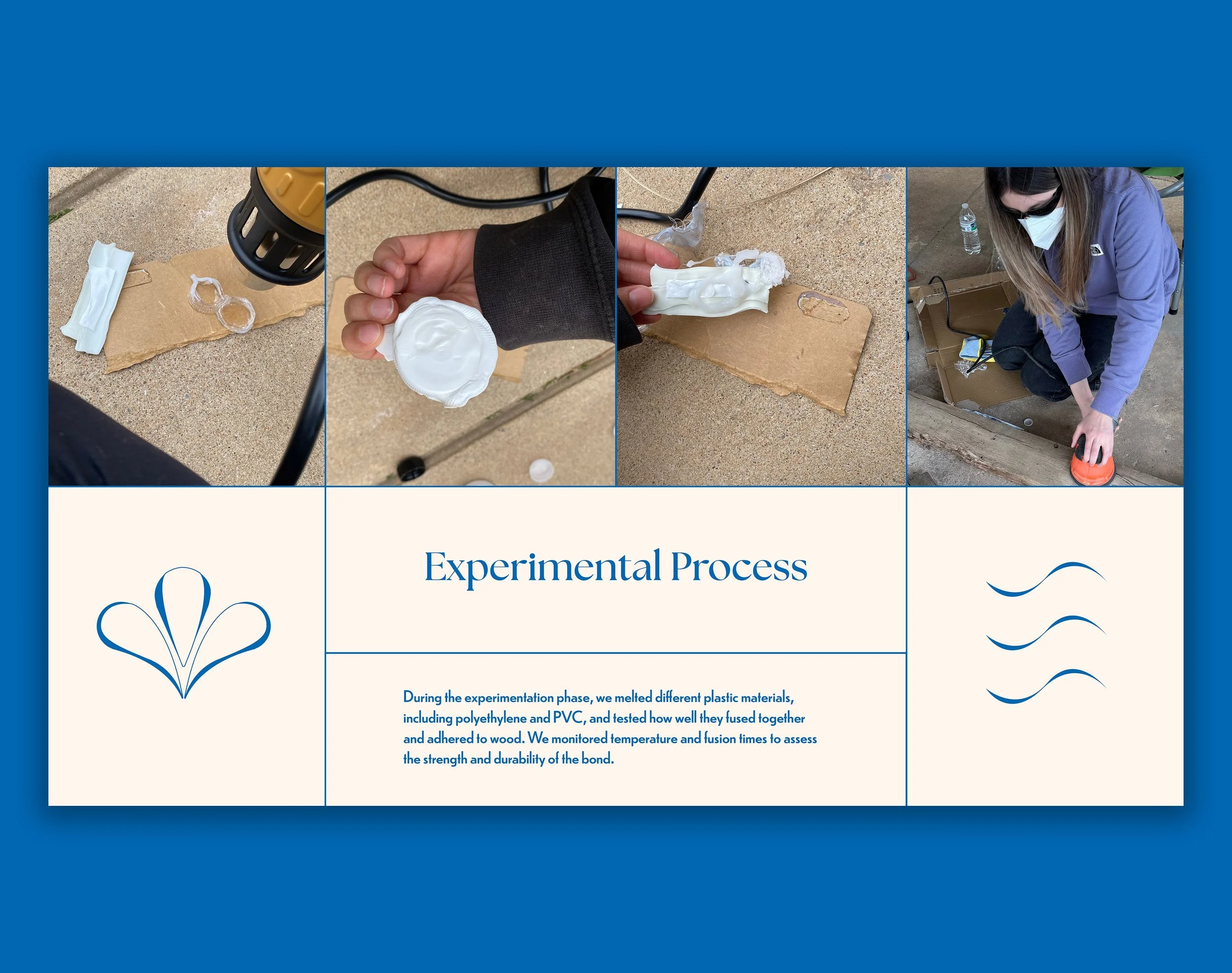 Experimental Process

During the experimentation phase, we melted different plastic materials, including polyethylene and PVC, and tested how well they fused together and adhered to wood. We monitored temperature and fusion times to assess the strength and durability of the bond.