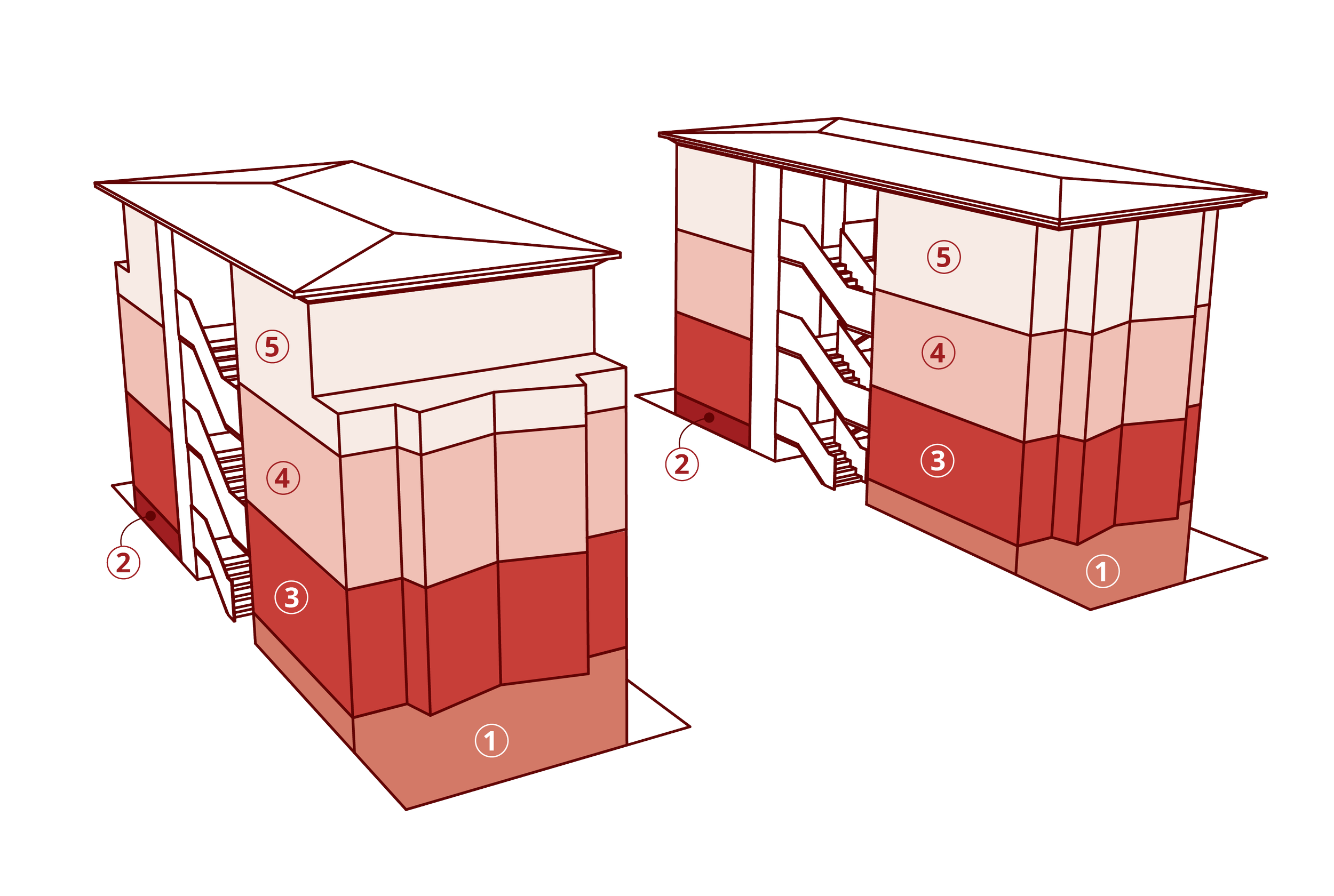 5
4
2
3
1
5
4
2
3
1