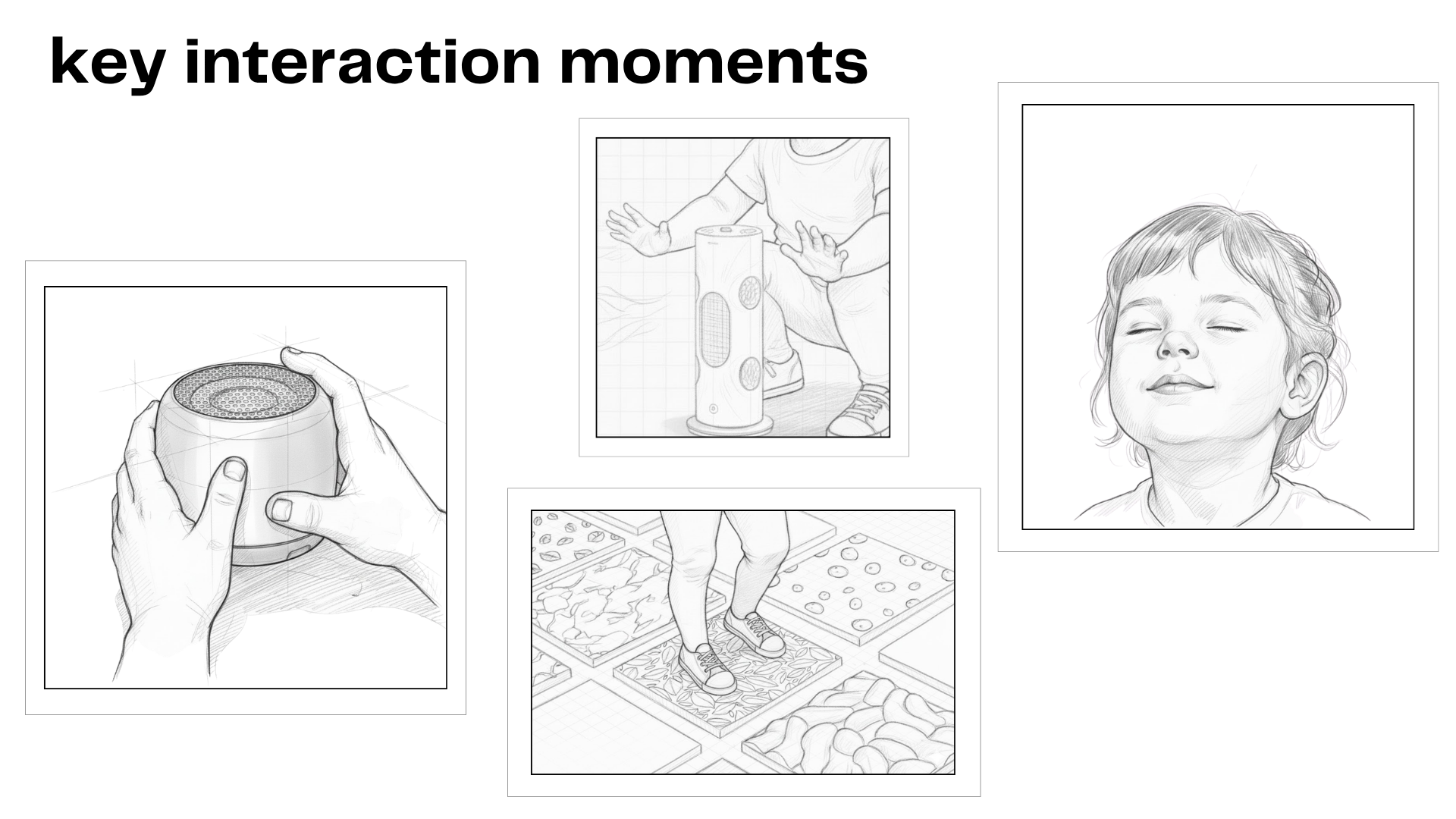 key interaction moments