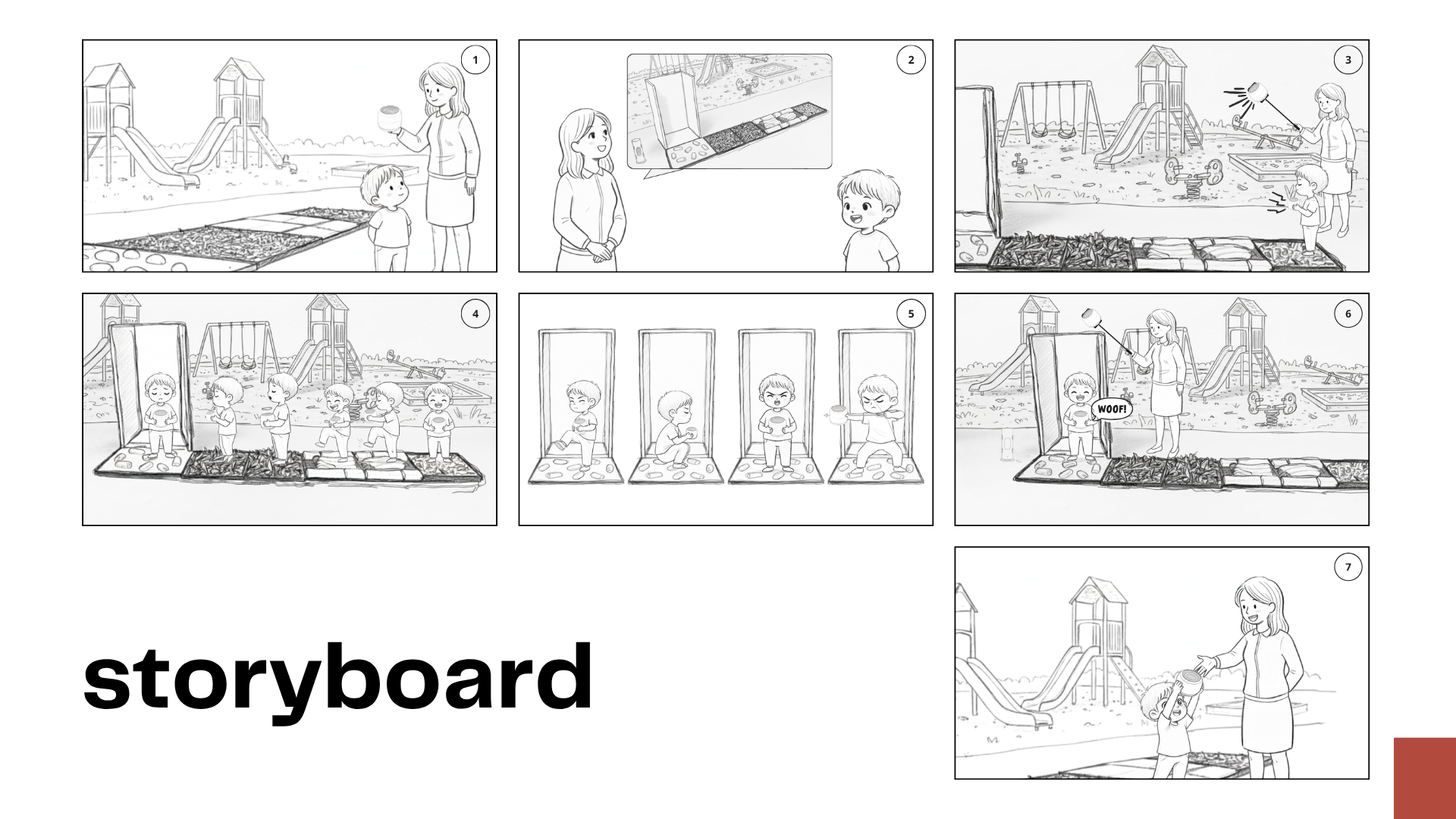 1

2

3

4

5

6

WOOF!

7

storyboard