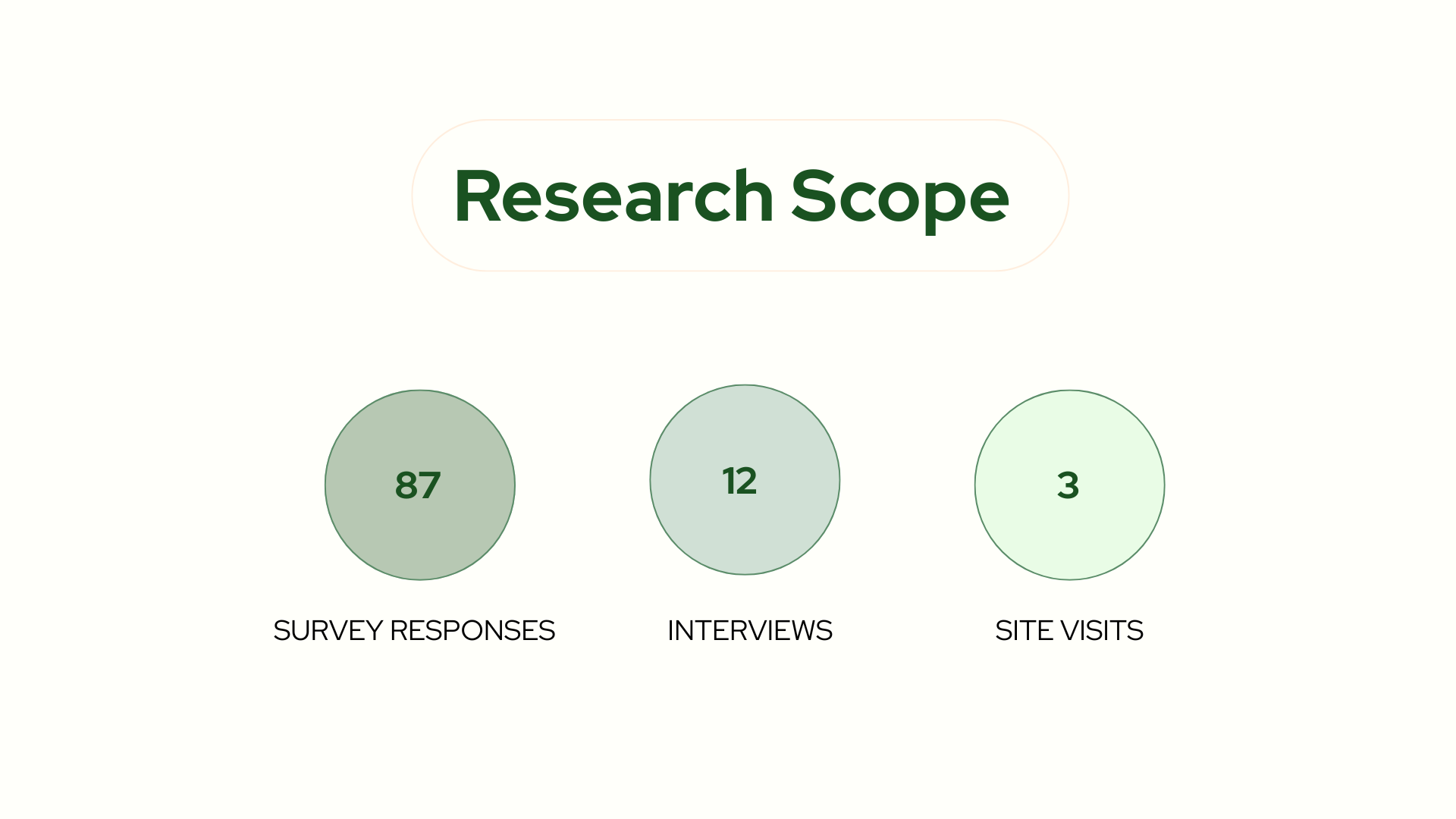 Research Scope

87

SURVEY RESPONSES

12

INTERVIEWS

3

SITE VISITS