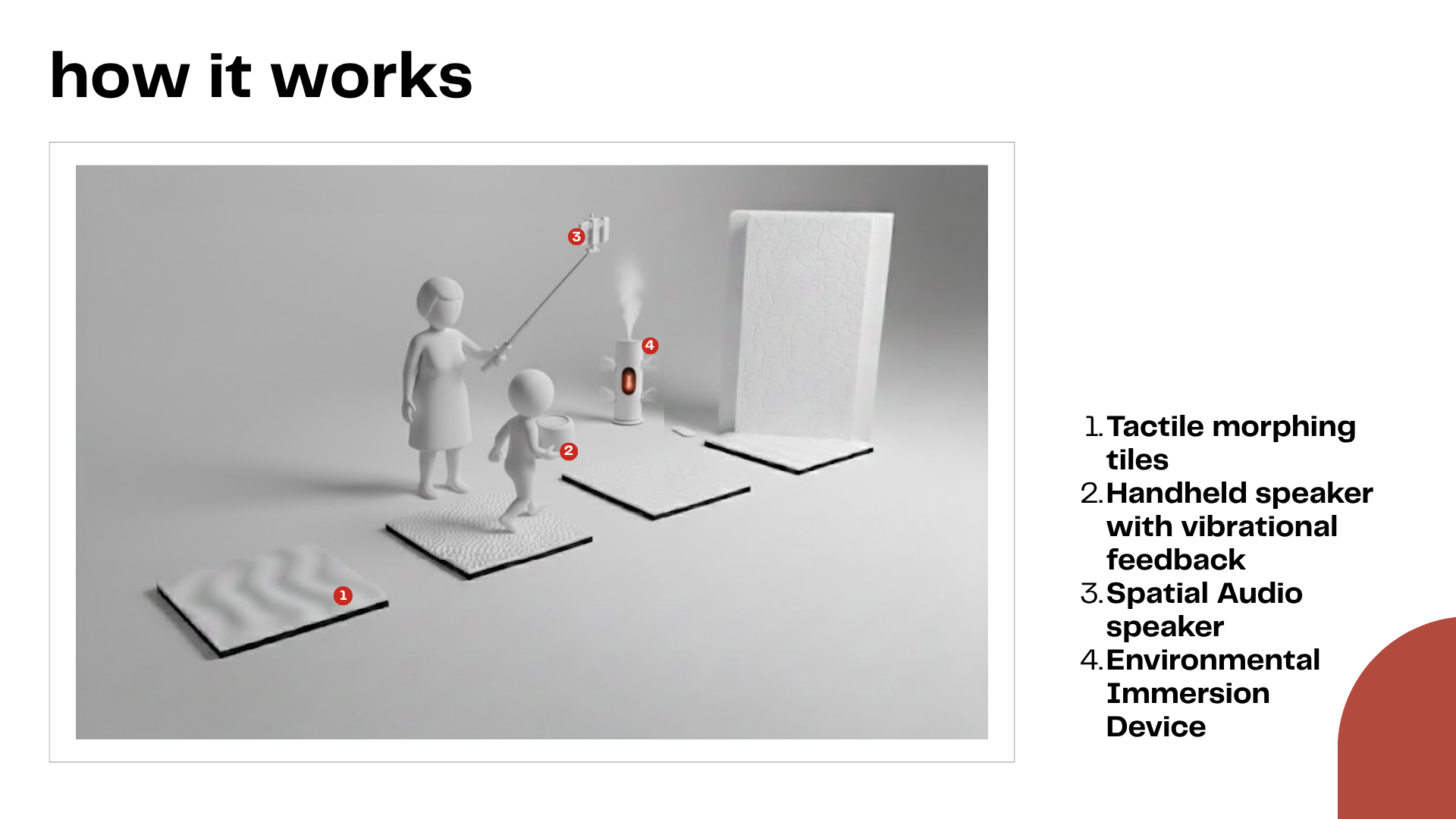 how it works

3

4

2

1

1. Tactile morphing tiles
2. Handheld speaker with vibrational feedback
3. Spatial Audio speaker
4. Environmental Immersion Device