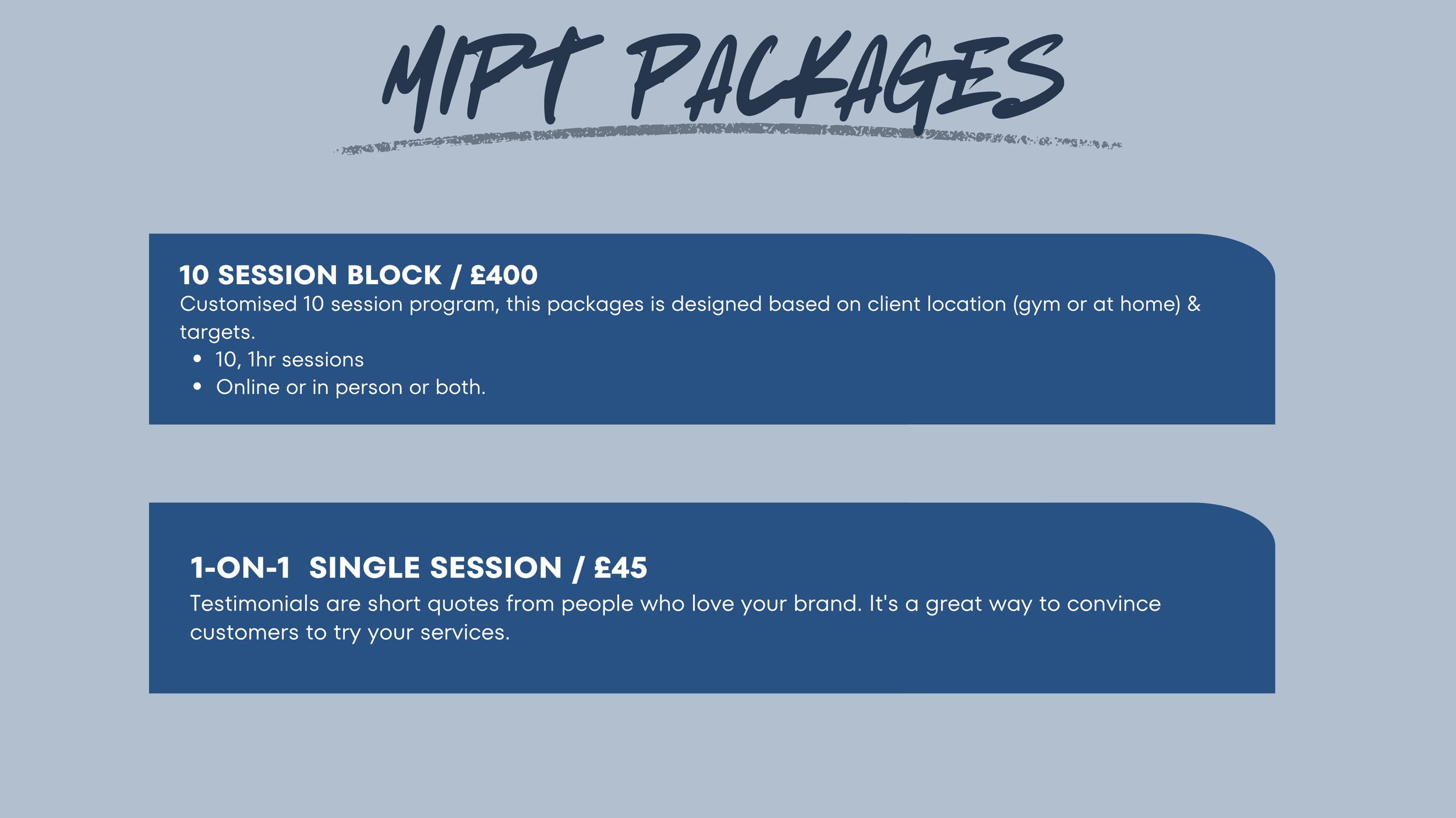 MIPT PACKAGES

10 SESSION BLOCK / £400

Customised 10 session program, this packages is designed based on client location (gym or at home) & targets.

• 10, 1hr sessions
• Online or in person or both.

1-ON-1 SINGLE SESSION / £45

Testimonials are short quotes from people who love your brand. It's a great way to convince customers to try your services.