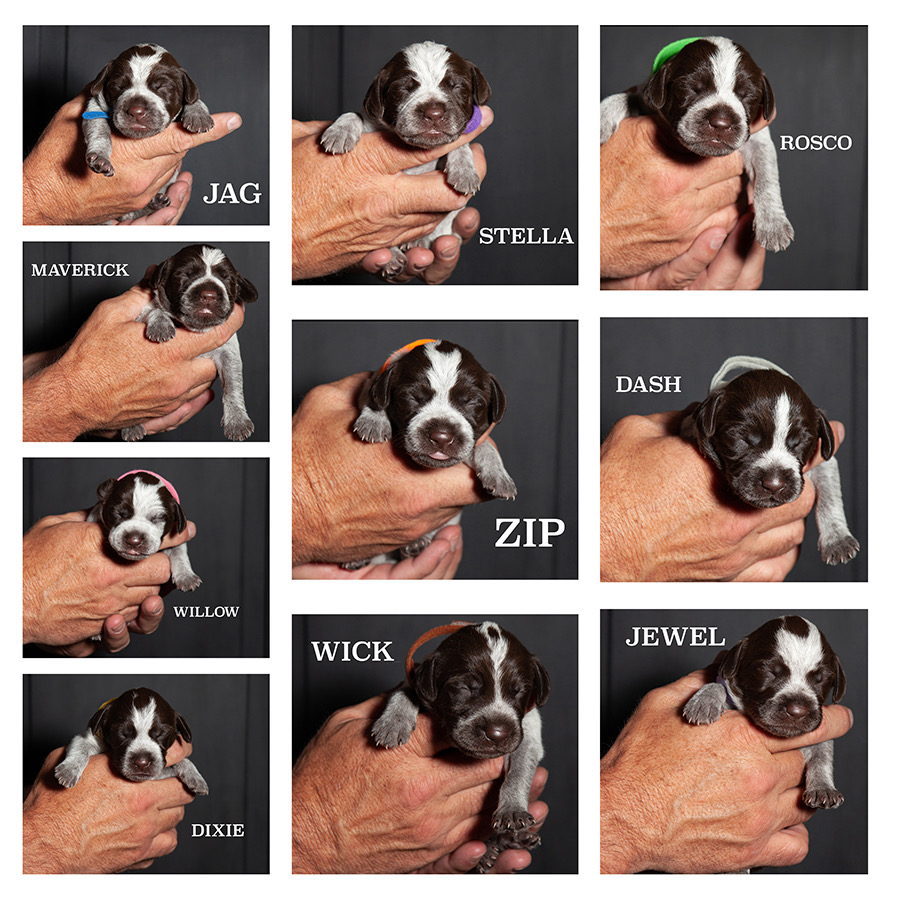 JAG

MAVERICK

WILLOW

DIXIE

STELLA

ZIP

WICK

ROSCO

DASH

JEWEL