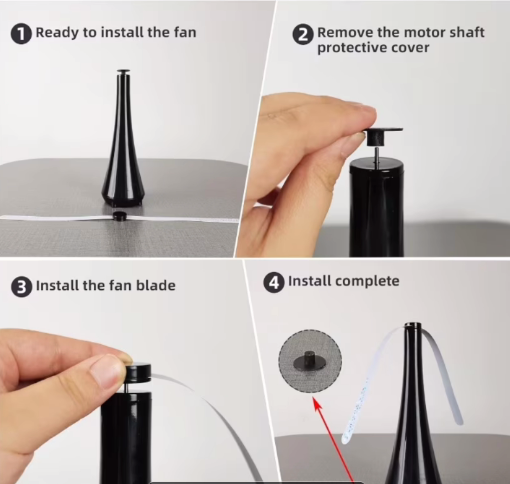 1 Ready to install the fan

2 Remove the motor shaft protective cover

3 Install the fan blade

4 Install complete