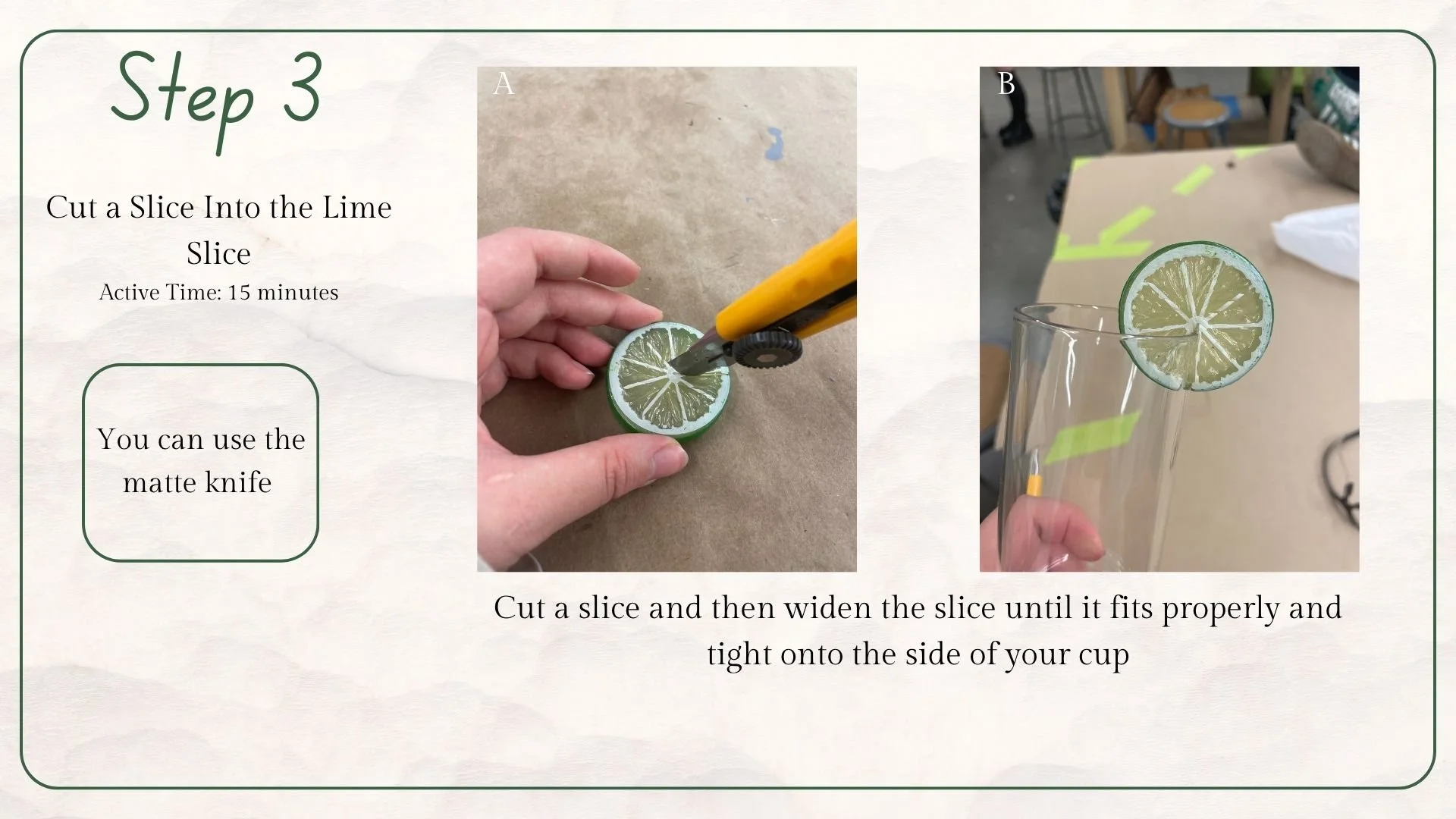 Step 3

Cut a Slice Into the Lime Slice
Active Time: 15 minutes

You can use the matte knife

A

B

Cut a slice and then widen the slice until it fits properly and tight onto the side of your cup