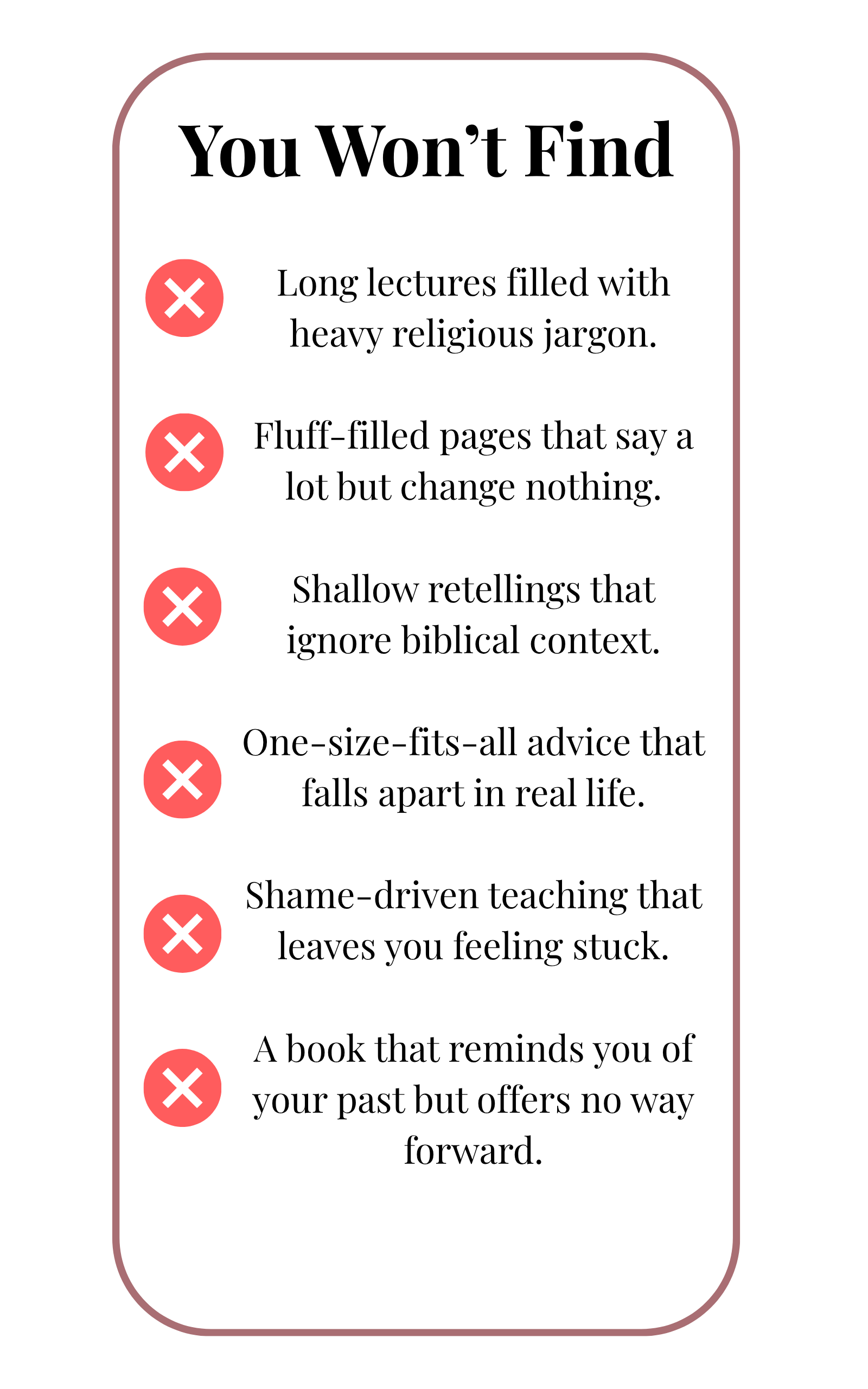 You Won’t Find

Long lectures filled with heavy religious jargon.

Fluff-filled pages that say a lot but change nothing.

Shallow retellings that ignore biblical context.

One-size-fits-all advice that falls apart in real life.

Shame-driven teaching that leaves you feeling stuck.

A book that reminds you of your past but offers no way forward.