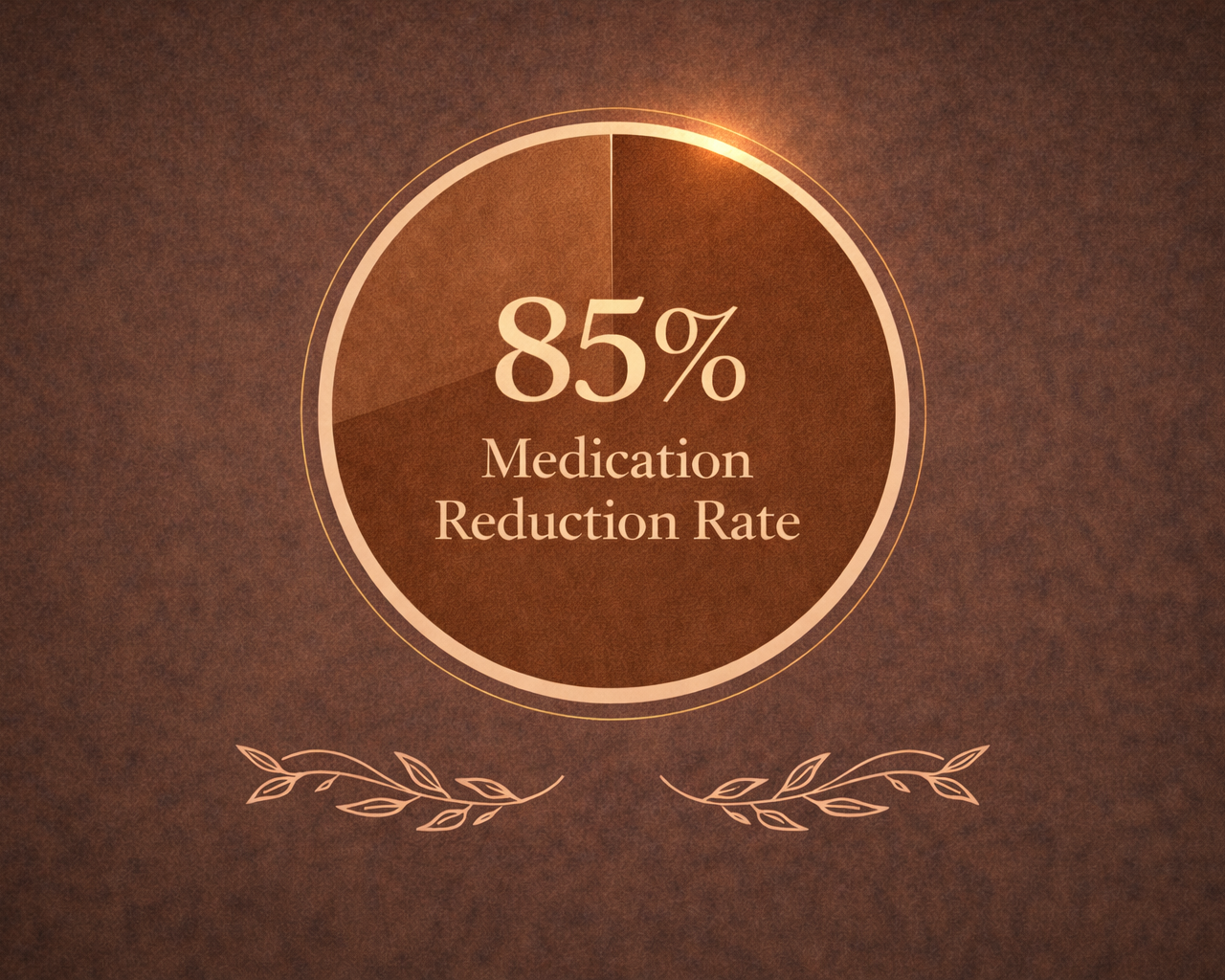 85%
Medication
Reduction Rate