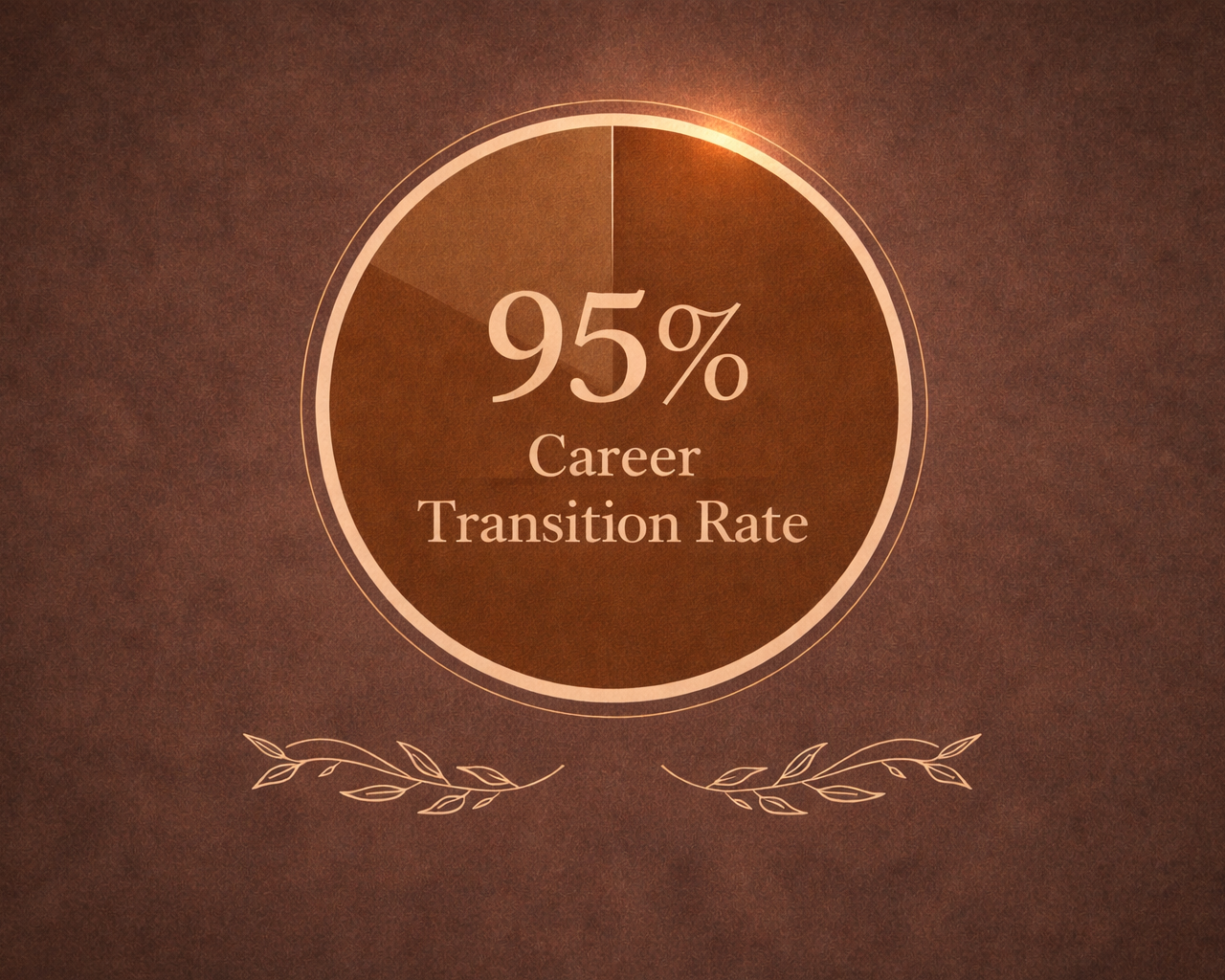 95%
Career
Transition Rate