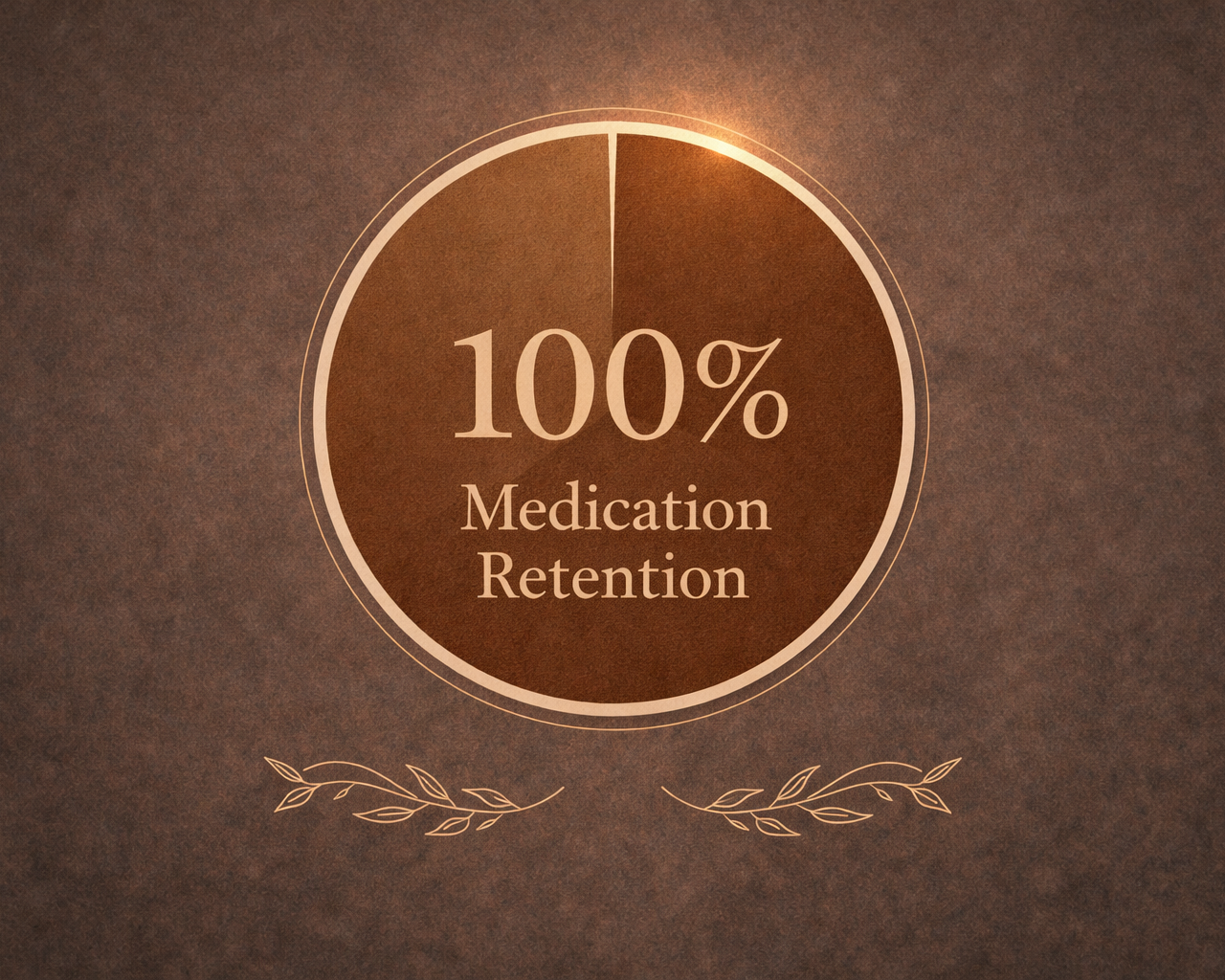 100%
Medication
Retention