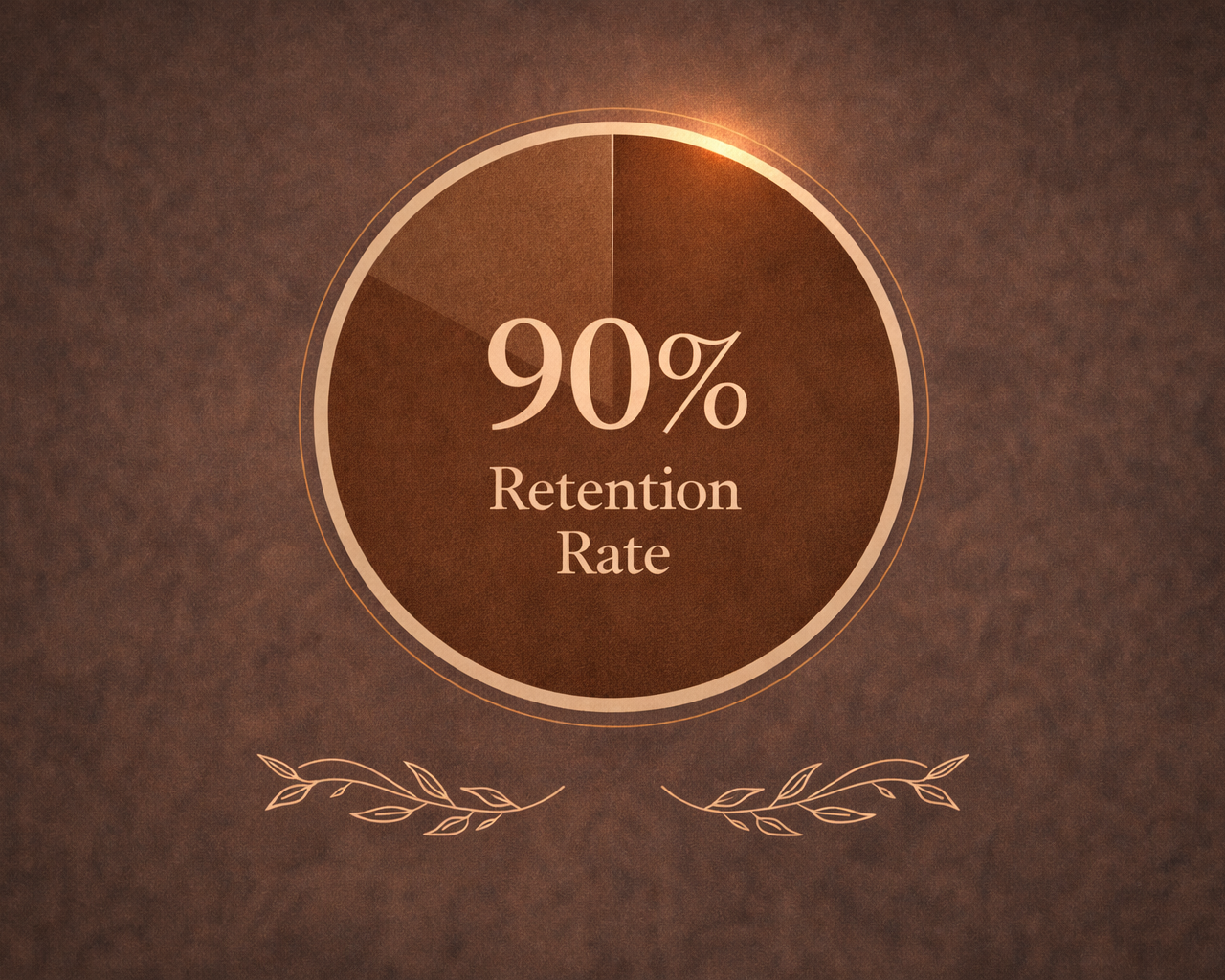 90%
Retention Rate