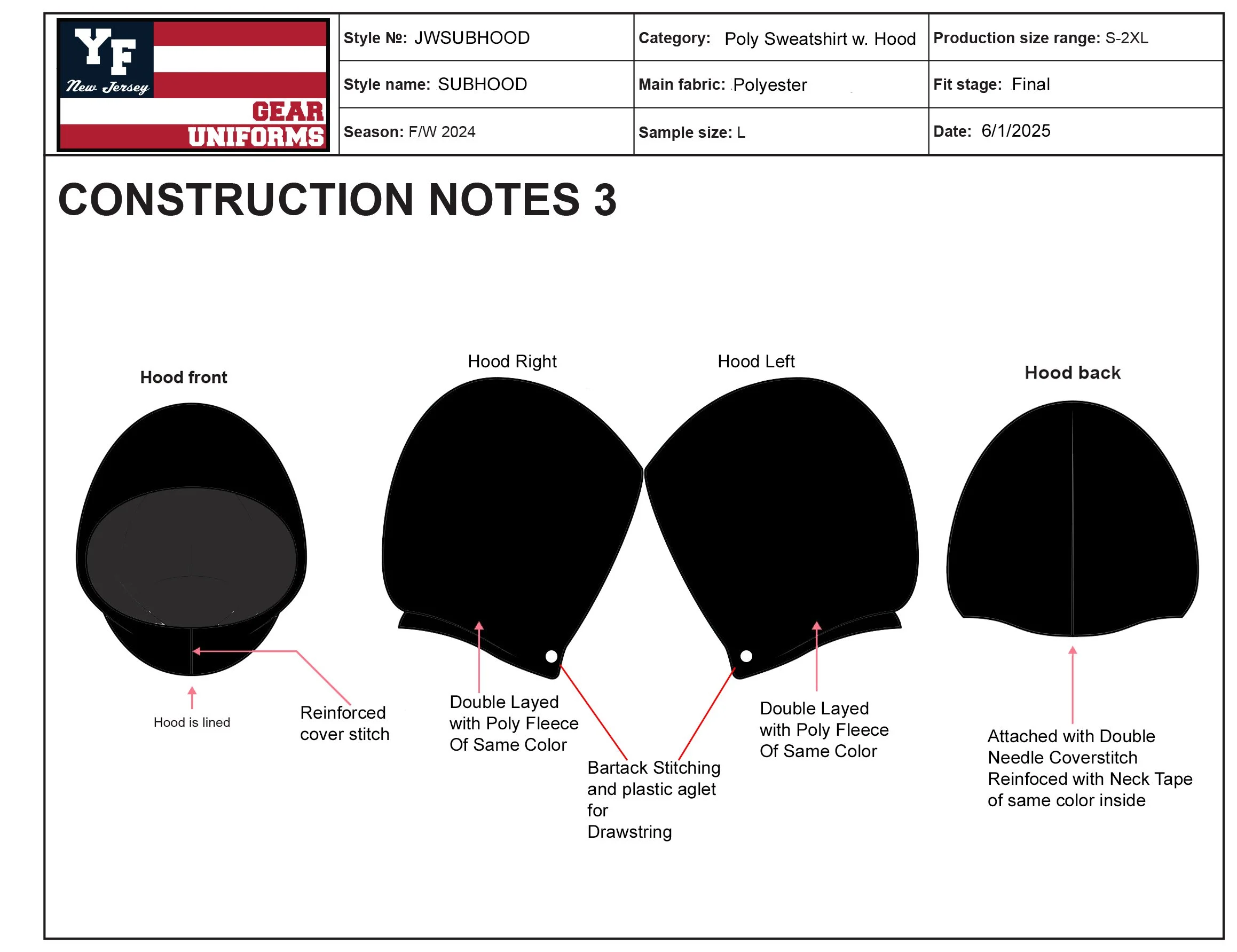 YF
New Jersey
GEAR
UNIFORMS

| Style №: JWSUBHOOD | Category: Poly Sweatshirt w. Hood | Production size range: S-2XL |
|---|---|---|
| Style name: SUBHOOD | Main fabric: Polyester | Fit stage: Final |
| Season: F/W 2024 | Sample size: L | Date: 6/1/2025 |

CONSTRUCTION NOTES 3

Hood front

Hood Right

Hood Left

Hood back

Hood is lined

Reinforced cover stitch

Double Layed with Poly Fleece Of Same Color

Bartack Stitching and plastic aglet for Drawstring

Double Layed with Poly Fleece Of Same Color

Attached with Double Needle Coverstitch Reinfoced with Neck Tape of same color inside