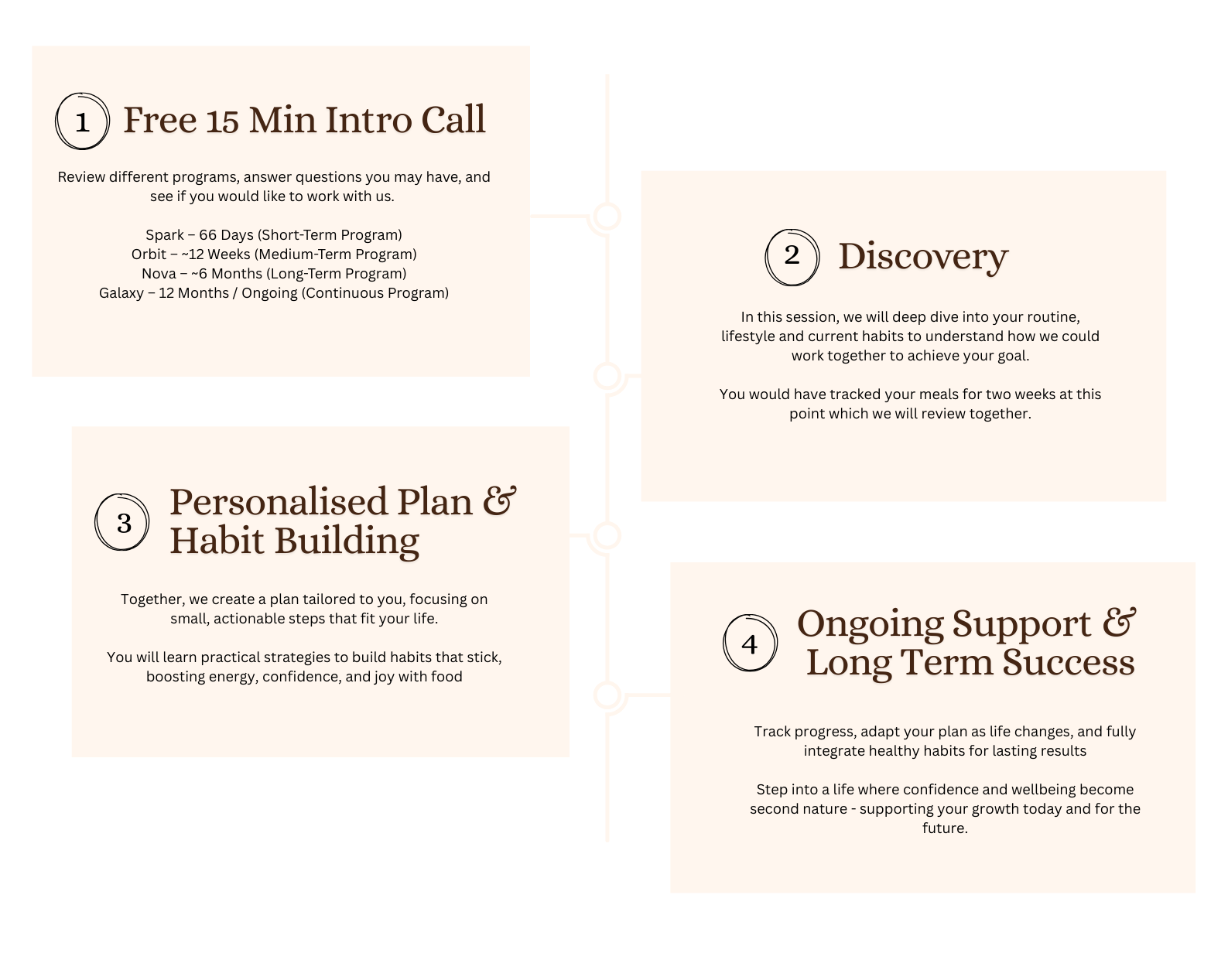 1 Free 15 Min Intro Call

Review different programs, answer questions you may have, and see if you would like to work with us.

Spark – 66 Days (Short-Term Program)
Orbit – ~12 Weeks (Medium-Term Program)
Nova – ~6 Months (Long-Term Program)
Galaxy – 12 Months / Ongoing (Continuous Program)

2 Discovery

In this session, we will deep dive into your routine, lifestyle and current habits to understand how we could work together to achieve your goal.

You would have tracked your meals for two weeks at this point which we will review together.

3 Personalised Plan & Habit Building

Together, we create a plan tailored to you, focusing on small, actionable steps that fit your life.

You will learn practical strategies to build habits that stick, boosting energy, confidence, and joy with food

4 Ongoing Support & Long Term Success

Track progress, adapt your plan as life changes, and fully integrate healthy habits for lasting results

Step into a life where confidence and wellbeing become second nature - supporting your growth today and for the future.