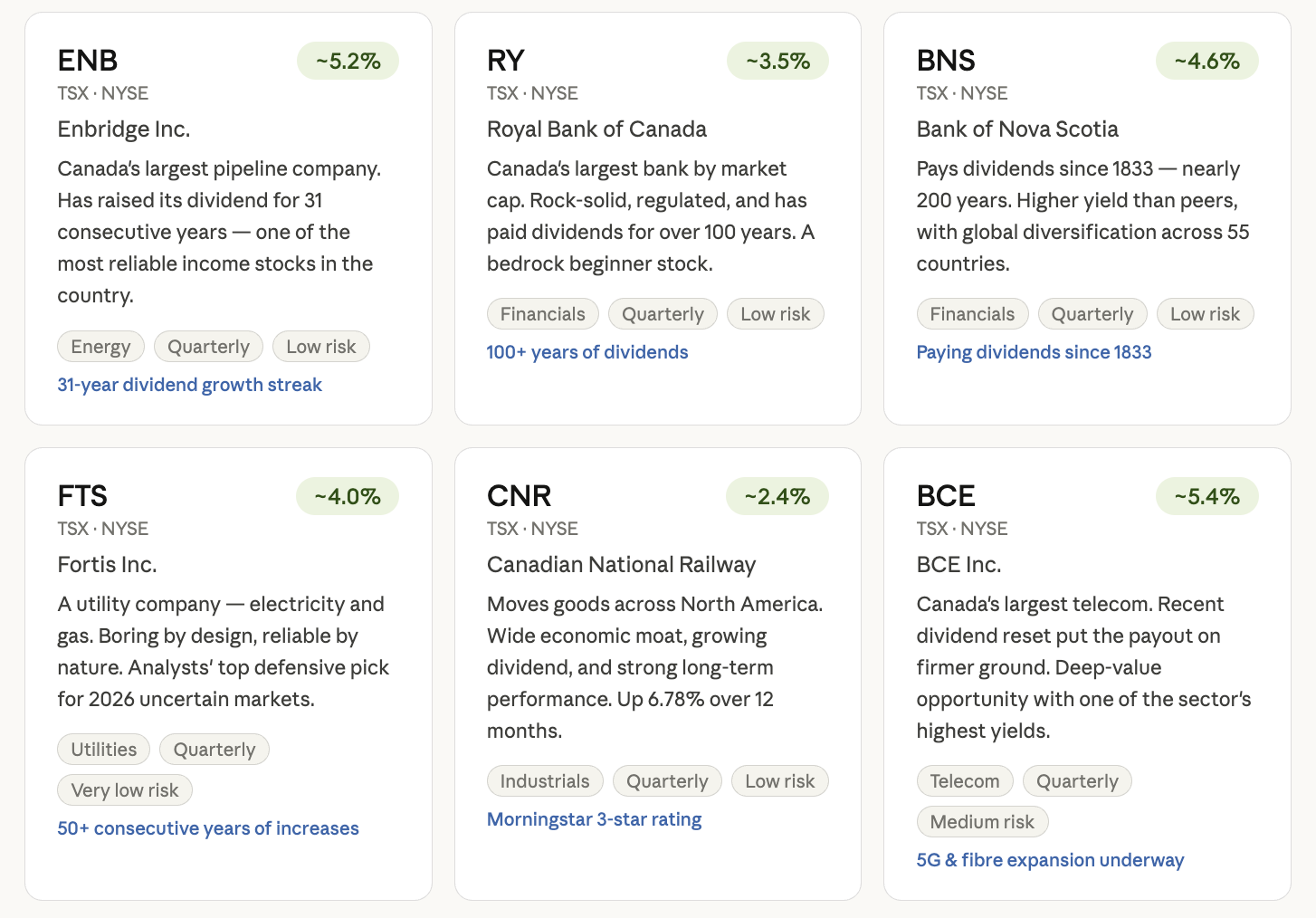 ENB
~5.2%
TSX · NYSE
Enbridge Inc.
Canada's largest pipeline company. Has raised its dividend for 31 consecutive years — one of the most reliable income stocks in the country.
Energy
Quarterly
Low risk
31-year dividend growth streak

RY
~3.5%
TSX · NYSE
Royal Bank of Canada
Canada's largest bank by market cap. Rock-solid, regulated, and has paid dividends for over 100 years. A bedrock beginner stock.
Financials
Quarterly
Low risk
100+ years of dividends

BNS
~4.6%
TSX · NYSE
Bank of Nova Scotia
Pays dividends since 1833 — nearly 200 years. Higher yield than peers, with global diversification across 55 countries.
Financials
Quarterly
Low risk
Paying dividends since 1833

FTS
~4.0%
TSX · NYSE
Fortis Inc.
A utility company — electricity and gas. Boring by design, reliable by nature. Analysts' top defensive pick for 2026 uncertain markets.
Utilities
Quarterly
Very low risk
50+ consecutive years of increases

CNR
~2.4%
TSX · NYSE
Canadian National Railway
Moves goods across North America. Wide economic moat, growing dividend, and strong long-term performance. Up 6.78% over 12 months.
Industrials
Quarterly
Low risk
Morningstar 3-star rating

BCE
~5.4%
TSX · NYSE
BCE Inc.
Canada's largest telecom. Recent dividend reset put the payout on firmer ground. Deep-value opportunity with one of the sector's highest yields.
Telecom
Quarterly
Medium risk
5G & fibre expansion underway