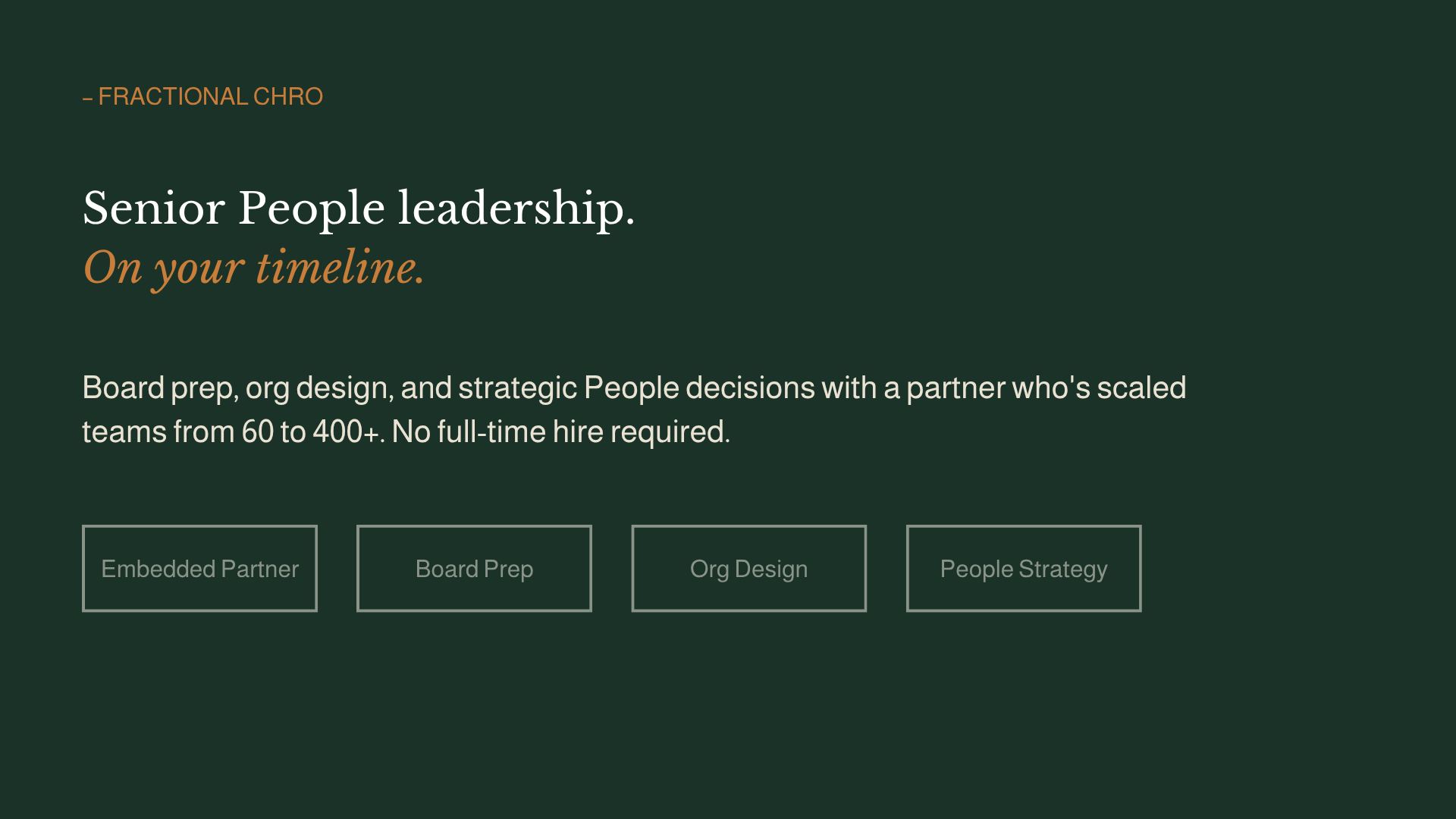 – FRACTIONAL CHRO

Senior People leadership.
On your timeline.

Board prep, org design, and strategic People decisions with a partner who's scaled teams from 60 to 400+. No full-time hire required.

Embedded Partner

Board Prep

Org Design

People Strategy