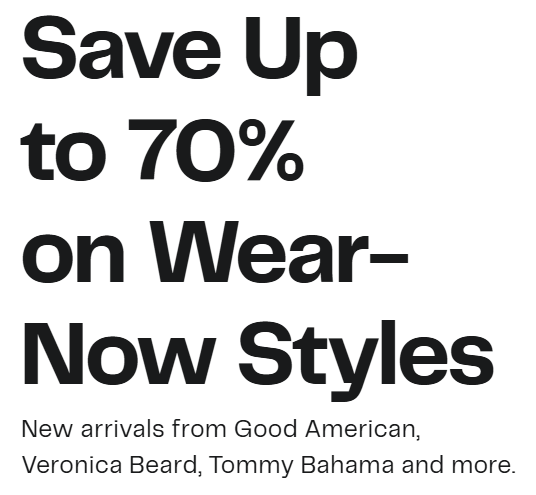 Save Up to 70% on Wear-Now Styles

New arrivals from Good American, Veronica Beard, Tommy Bahama and more.