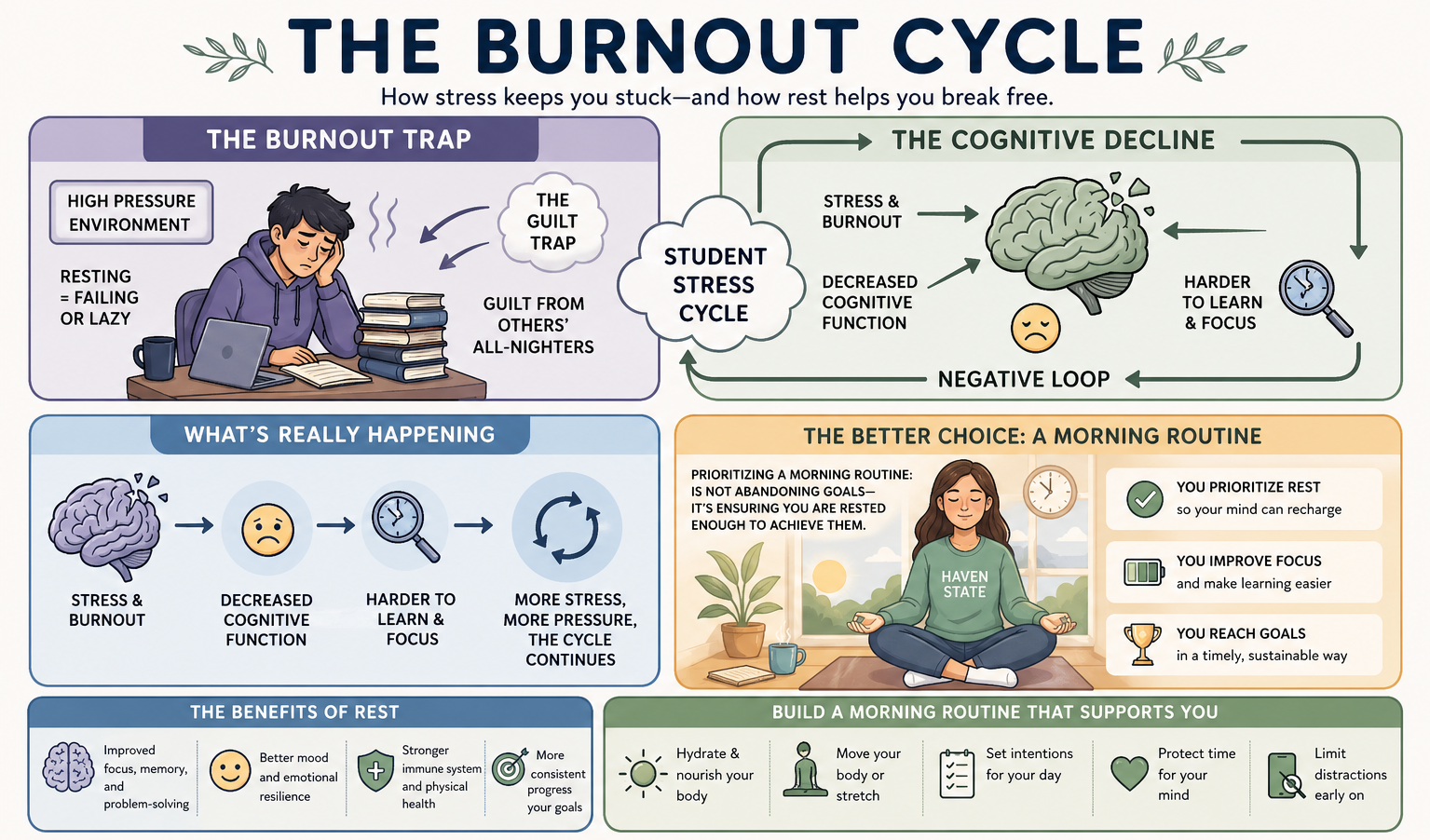 THE BURNOUT CYCLE

How stress keeps you stuck—and how rest helps you break free.

THE BURNOUT TRAP

HIGH PRESSURE ENVIRONMENT

RESTING = FAILING OR LAZY

THE GUILT TRAP

GUILT FROM OTHERS' ALL-NIGHTERS

STUDENT STRESS CYCLE

THE COGNITIVE DECLINE

STRESS & BURNOUT

DECREASED COGNITIVE FUNCTION

HARDER TO LEARN & FOCUS

NEGATIVE LOOP

WHAT'S REALLY HAPPENING

STRESS & BURNOUT

DECREASED COGNITIVE FUNCTION

HARDER TO LEARN & FOCUS

MORE STRESS, MORE PRESSURE, THE CYCLE CONTINUES

THE BETTER CHOICE: A MORNING ROUTINE

PRIORITIZING A MORNING ROUTINE: IS NOT ABANDONING GOALS— IT'S ENSURING YOU ARE RESTED ENOUGH TO ACHIEVE THEM.

HAVEN STATE

YOU PRIORITIZE REST so your mind can recharge

YOU IMPROVE FOCUS and make learning easier

YOU REACH GOALS in a timely, sustainable way

THE BENEFITS OF REST

Improved focus, memory, and problem-solving

Better mood and emotional resilience

Stronger immune system and physical health

More consistent progress your goals

BUILD A MORNING ROUTINE THAT SUPPORTS YOU

Hydrate & nourish your body

Move your body or stretch

Set intentions for your day

Protect time for your mind

Limit distractions early on