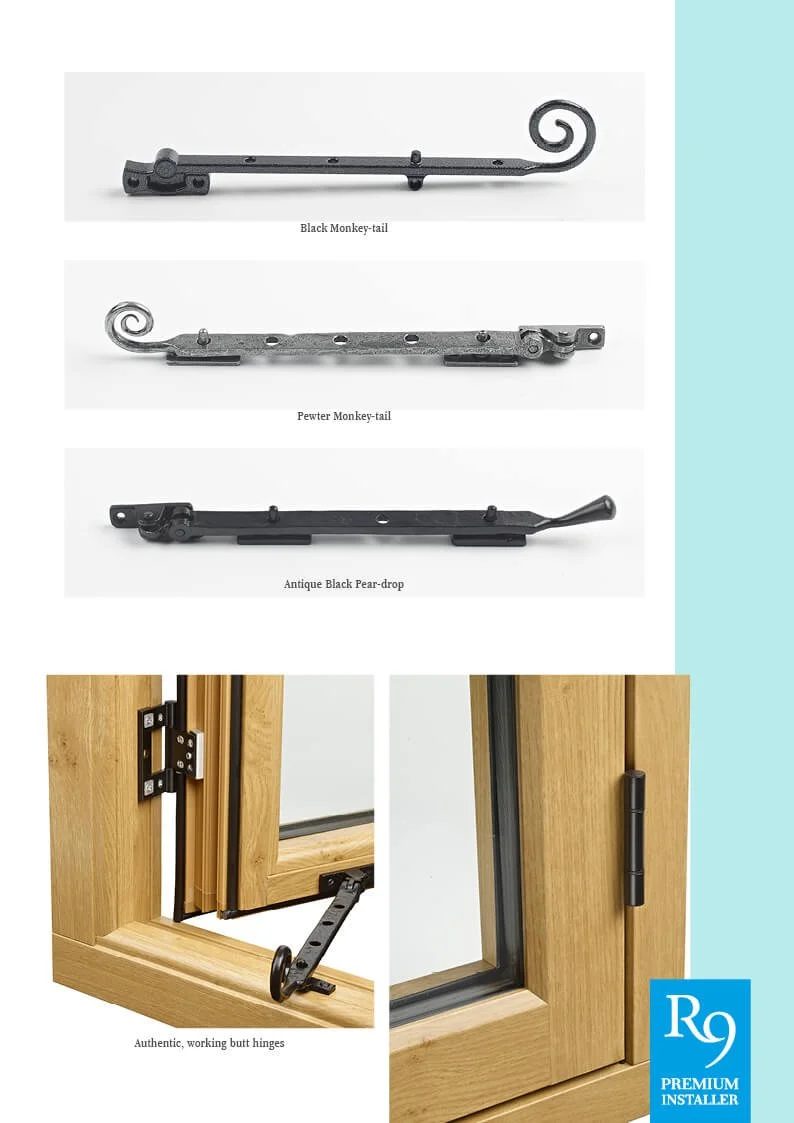 Black Monkey-tail

Pewter Monkey-tail

Antique Black Pear-drop

Authentic, working butt hinges

R9
PREMIUM
INSTALLER