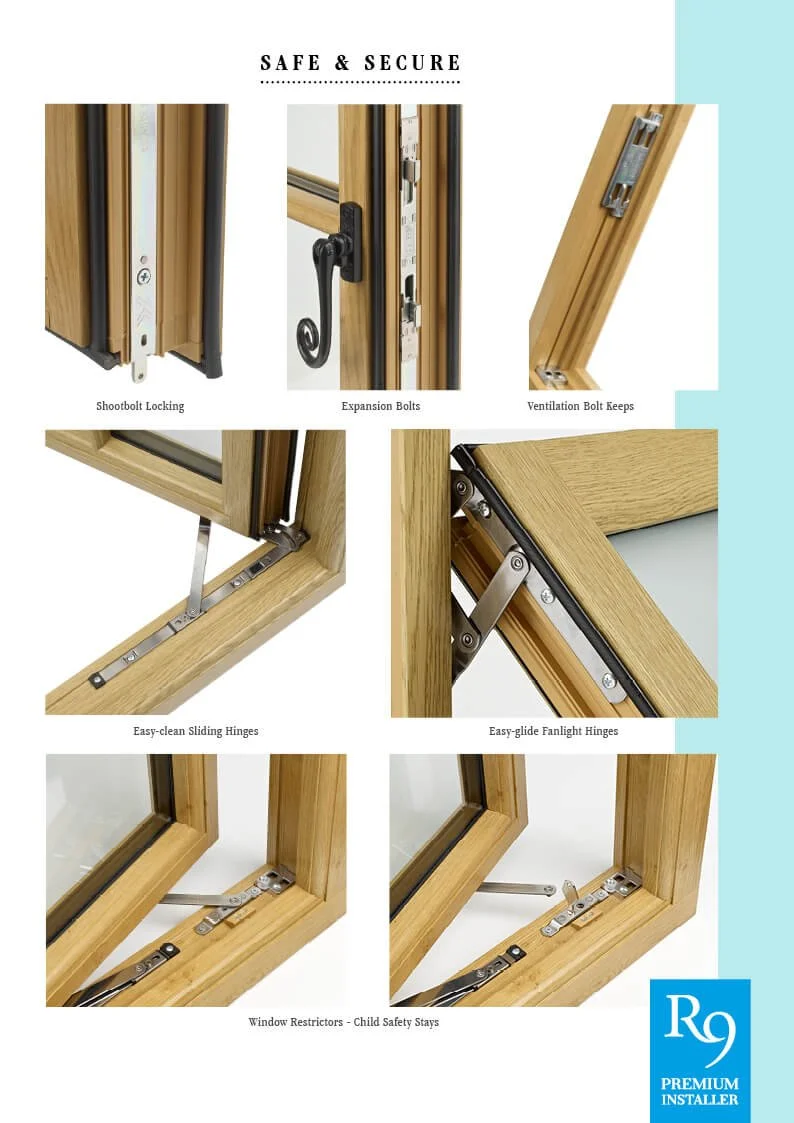 SAFE & SECURE

Shootbolt Locking

Expansion Bolts

Ventilation Bolt Keeps

Easy-clean Sliding Hinges

Easy-glide Fanlight Hinges

Window Restrictors - Child Safety Stays

R9
PREMIUM
INSTALLER