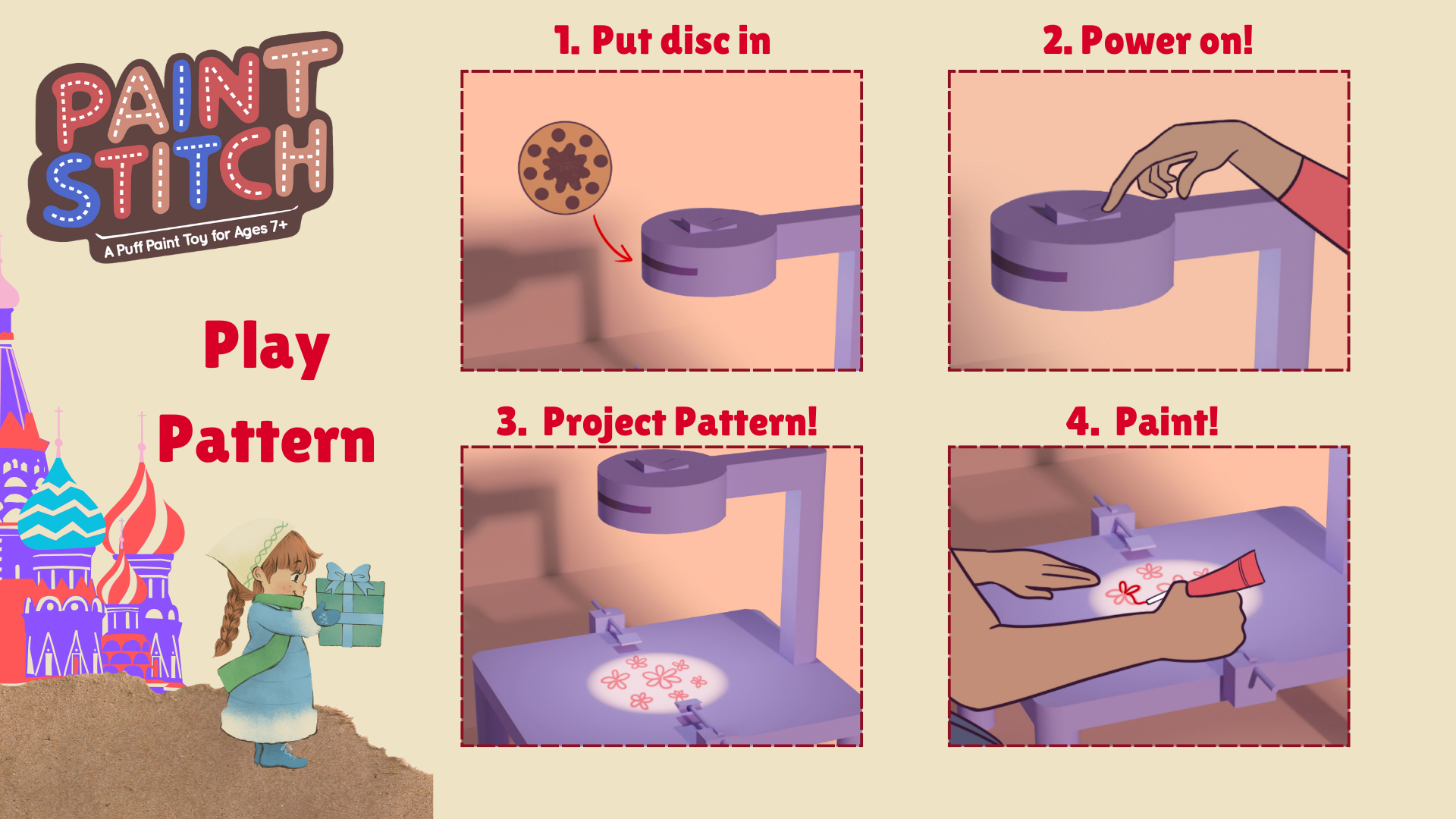 PAINT STITCH
A Puff Paint Toy for Ages 7+

Play Pattern

1. Put disc in

2. Power on!

3. Project Pattern!

4. Paint!