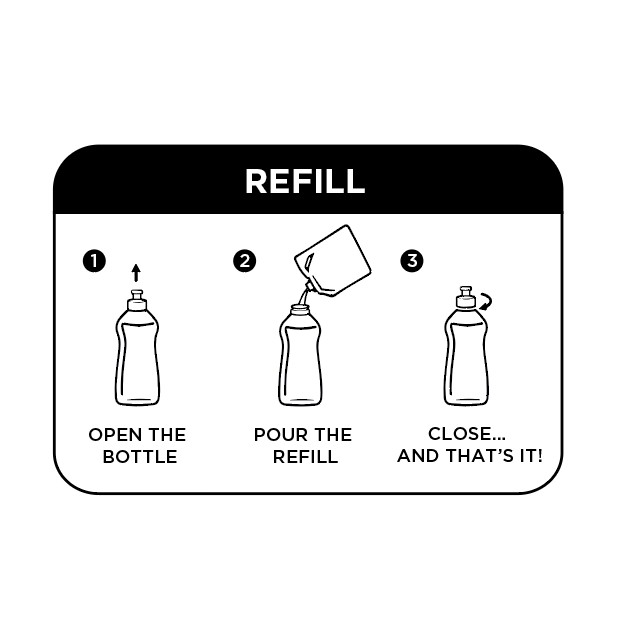 REFILL

1

OPEN THE BOTTLE

2

POUR THE REFILL

3

CLOSE... AND THAT'S IT!