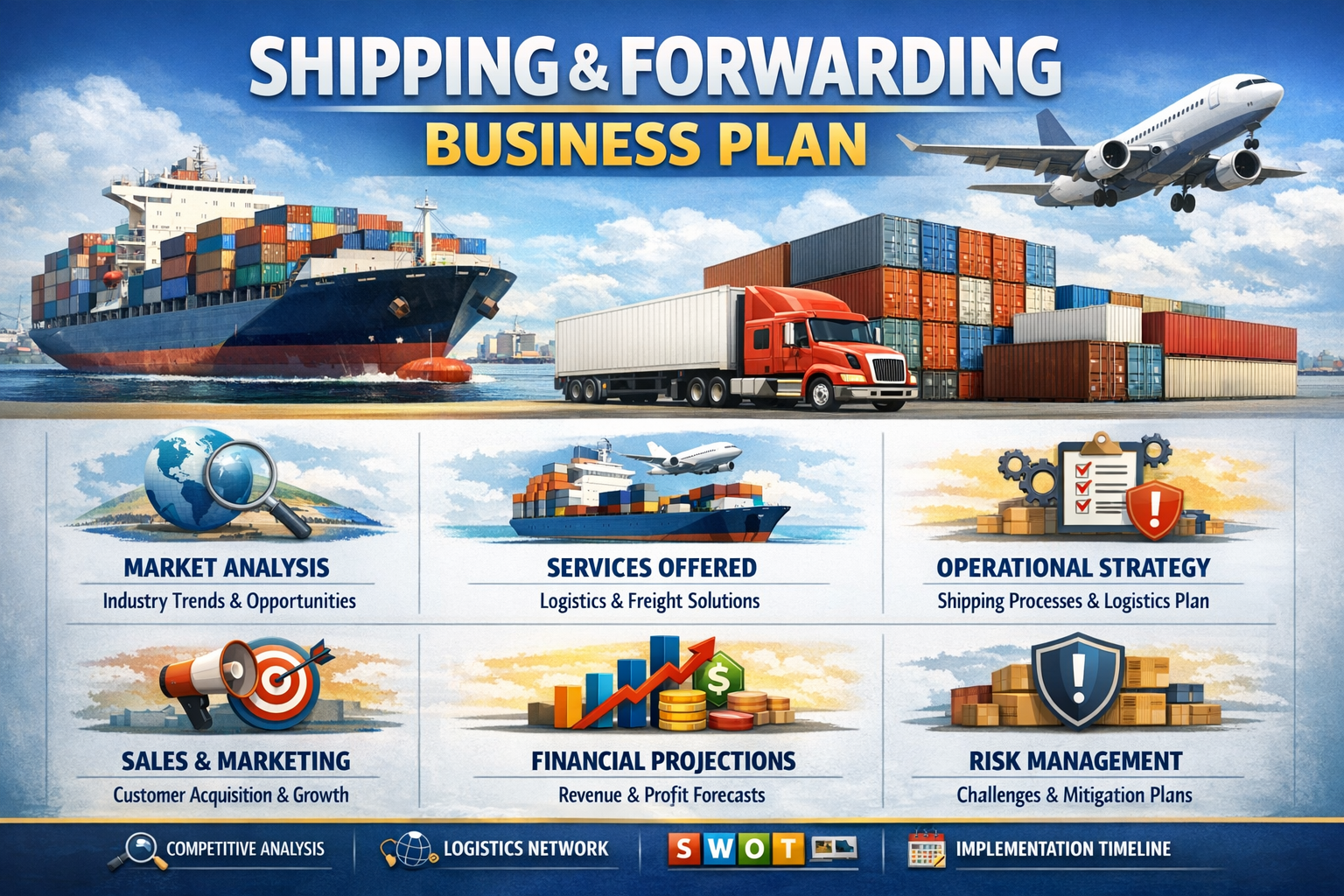 SHIPPING & FORWARDING
BUSINESS PLAN

MARKET ANALYSIS
Industry Trends & Opportunities

SERVICES OFFERED
Logistics & Freight Solutions

OPERATIONAL STRATEGY
Shipping Processes & Logistics Plan

SALES & MARKETING
Customer Acquisition & Growth

FINANCIAL PROJECTIONS
Revenue & Profit Forecasts

RISK MANAGEMENT
Challenges & Mitigation Plans

COMPETITIVE ANALYSIS
LOGISTICS NETWORK
S W O T
IMPLEMENTATION TIMELINE