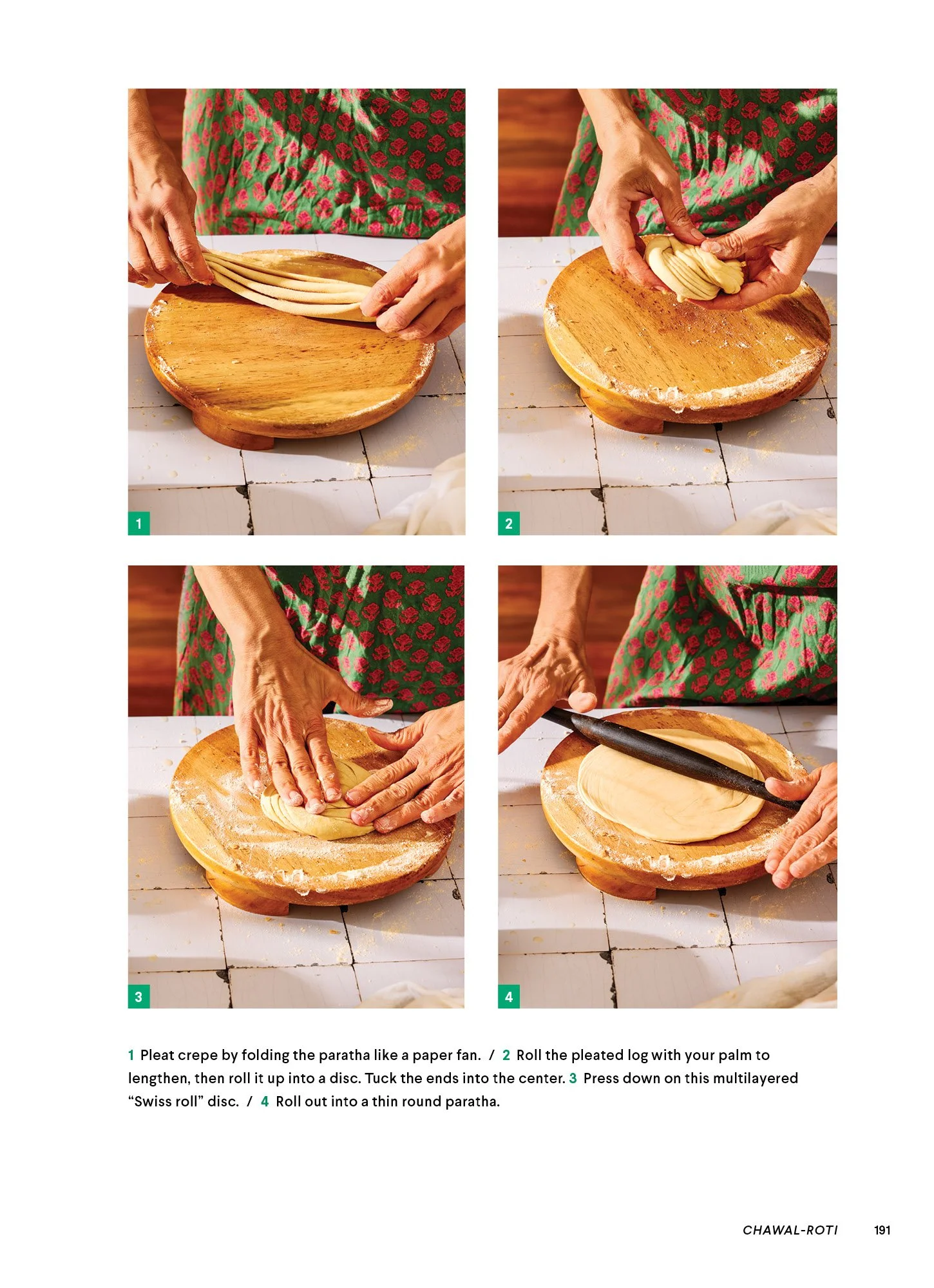 1

2

3

4

1 Pleat crepe by folding the paratha like a paper fan. / 2 Roll the pleated log with your palm to lengthen, then roll it up into a disc. Tuck the ends into the center. 3 Press down on this multilayered "Swiss roll" disc. / 4 Roll out into a thin round paratha.

CHAWAL-ROTI 191