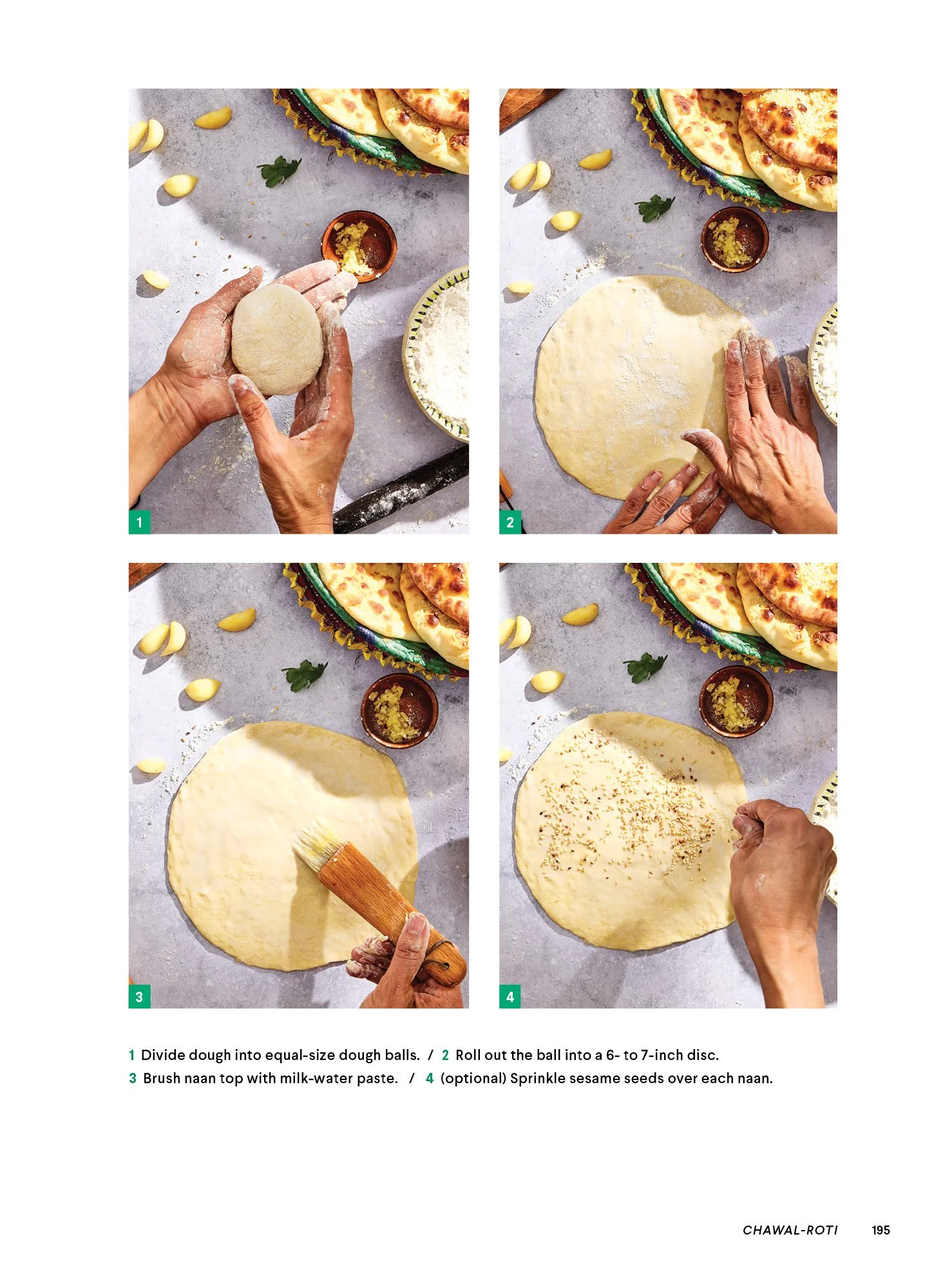 1

2

3

4

1 Divide dough into equal-size dough balls. / 2 Roll out the ball into a 6- to 7-inch disc.
3 Brush naan top with milk-water paste. / 4 (optional) Sprinkle sesame seeds over each naan.

CHAWAL-ROTI 195