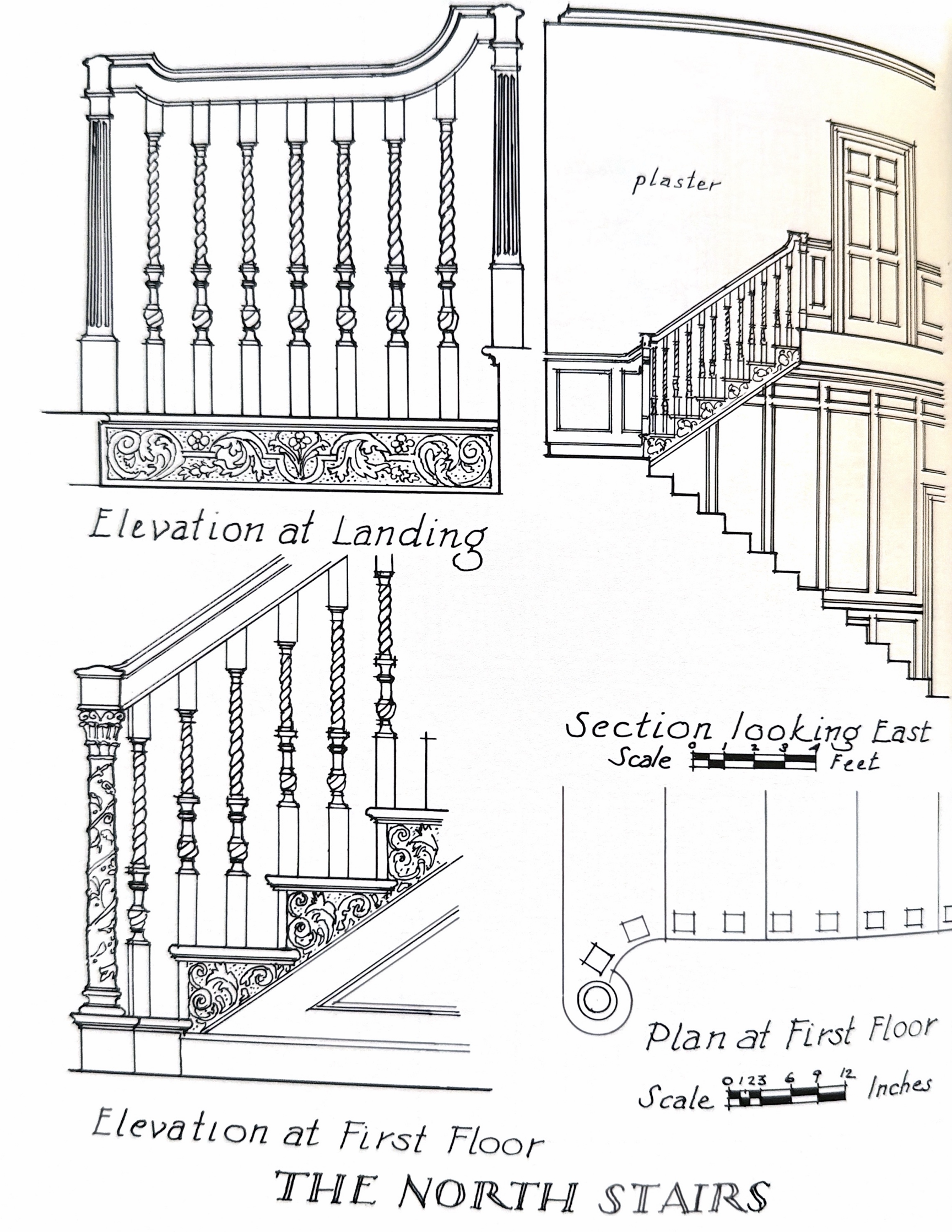 plaster

Elevation at Landing

Section looking East
Scale 0 1 2 3 4 Feet

Plan at First Floor
Scale 0 1 2 3 6 9 12 Inches

Elevation at First Floor

THE NORTH STAIRS