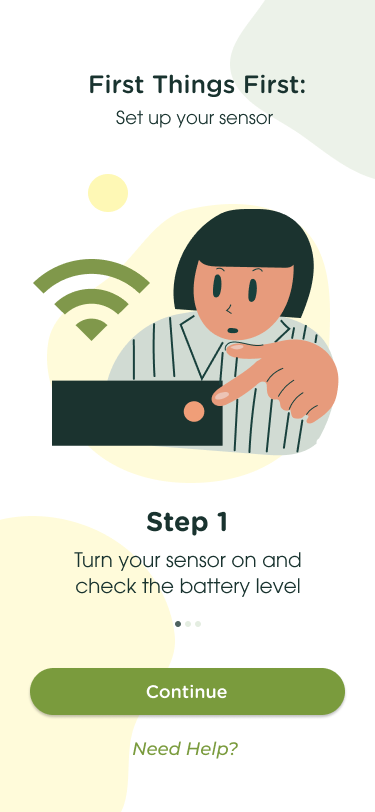 First Things First:
Set up your sensor

Step 1
Turn your sensor on and check the battery level

Continue

Need Help?