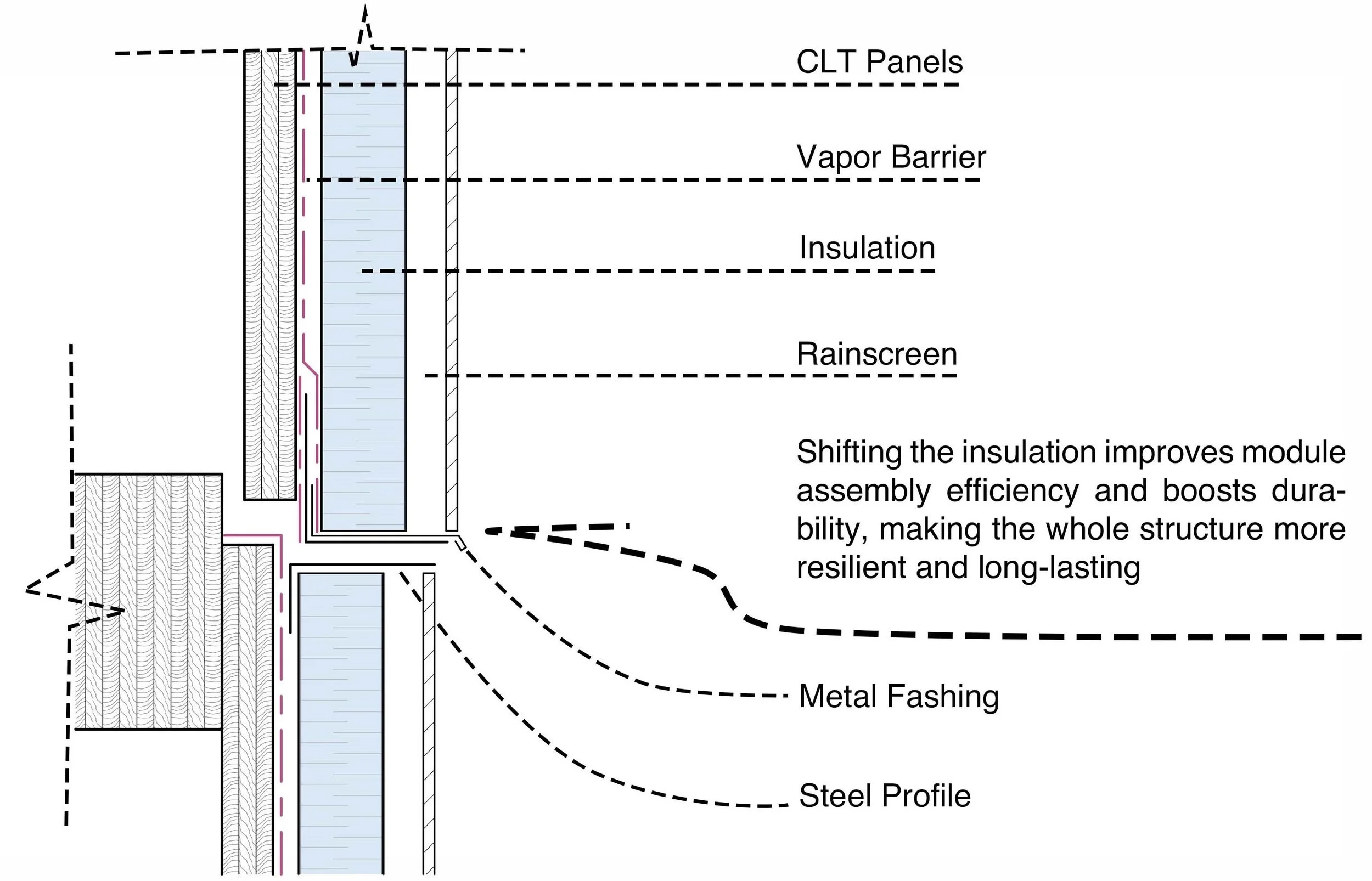 CLT Panels

Vapor Barrier

Insulation

Rainscreen

Shifting the insulation improves module assembly efficiency and boosts durability, making the whole structure more resilient and long-lasting

Metal Fashing

Steel Profile