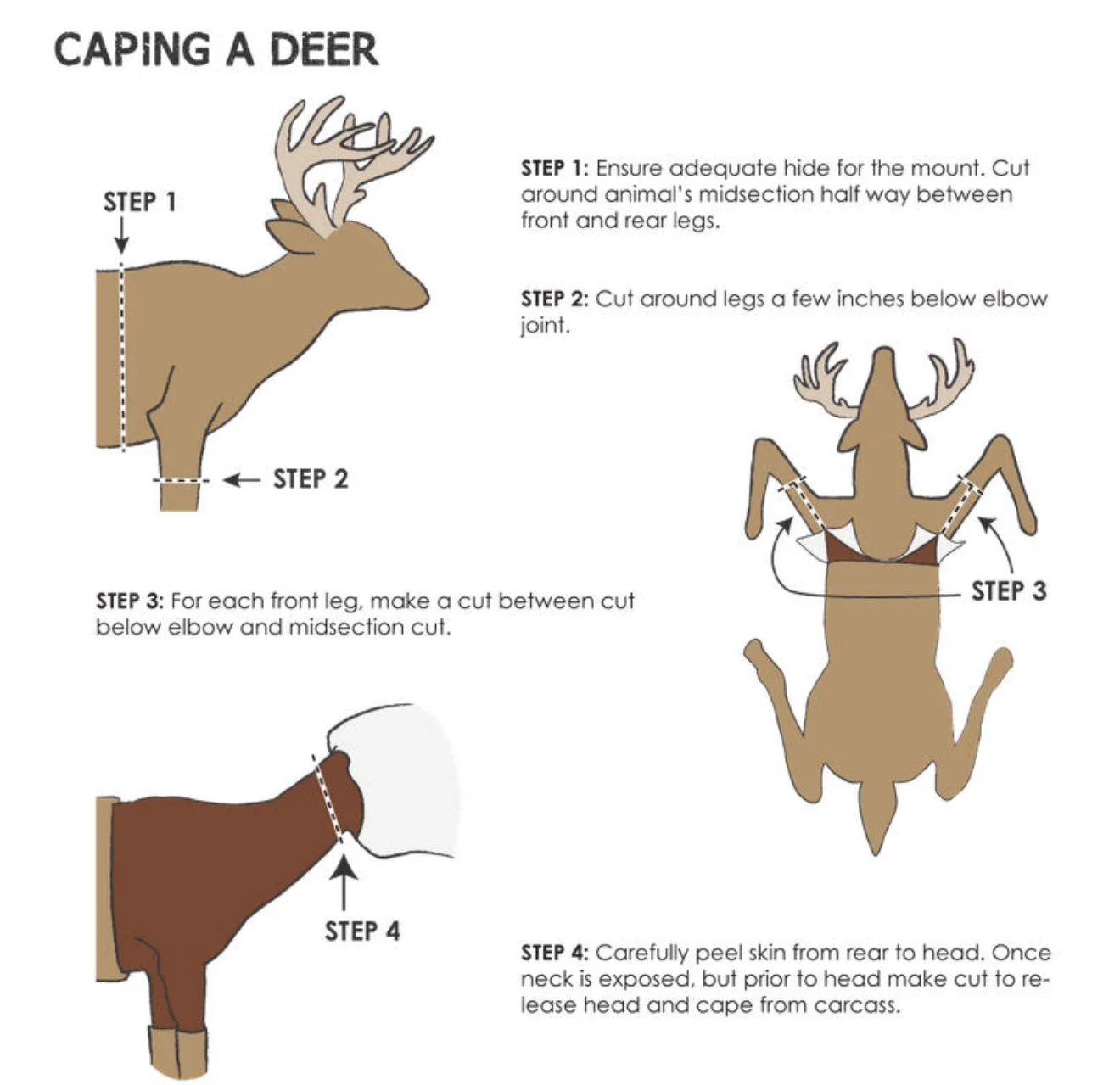 CAPING A DEER

STEP 1

STEP 2

STEP 1: Ensure adequate hide for the mount. Cut around animal's midsection half way between front and rear legs.

STEP 2: Cut around legs a few inches below elbow joint.

STEP 3

STEP 3: For each front leg, make a cut between cut below elbow and midsection cut.

STEP 4

STEP 4: Carefully peel skin from rear to head. Once neck is exposed, but prior to head make cut to release head and cape from carcass.