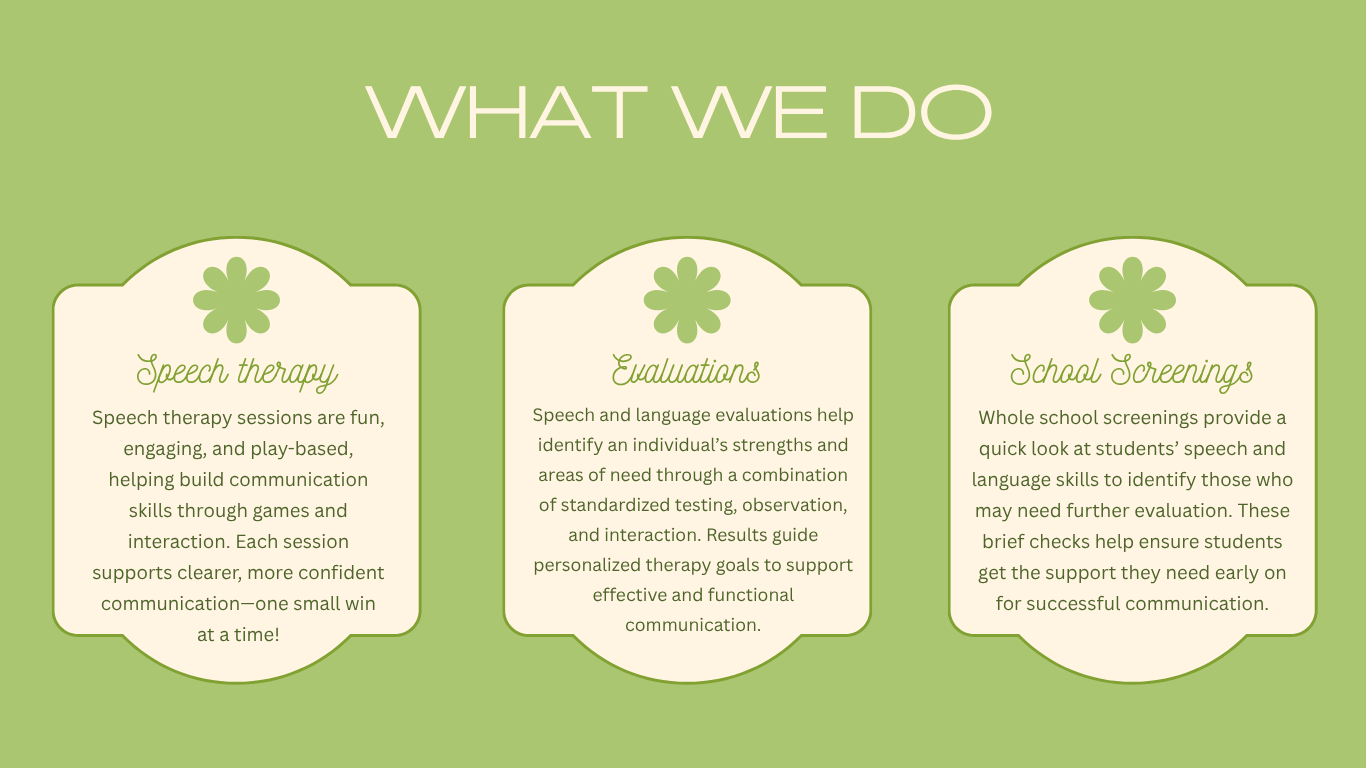 WHAT WE DO

Speech therapy

Speech therapy sessions are fun, engaging, and play-based, helping build communication skills through games and interaction. Each session supports clearer, more confident communication—one small win at a time!

Evaluations

Speech and language evaluations help identify an individual's strengths and areas of need through a combination of standardized testing, observation, and interaction. Results guide personalized therapy goals to support effective and functional communication.

School Screenings

Whole school screenings provide a quick look at students' speech and language skills to identify those who may need further evaluation. These brief checks help ensure students get the support they need early on for successful communication.